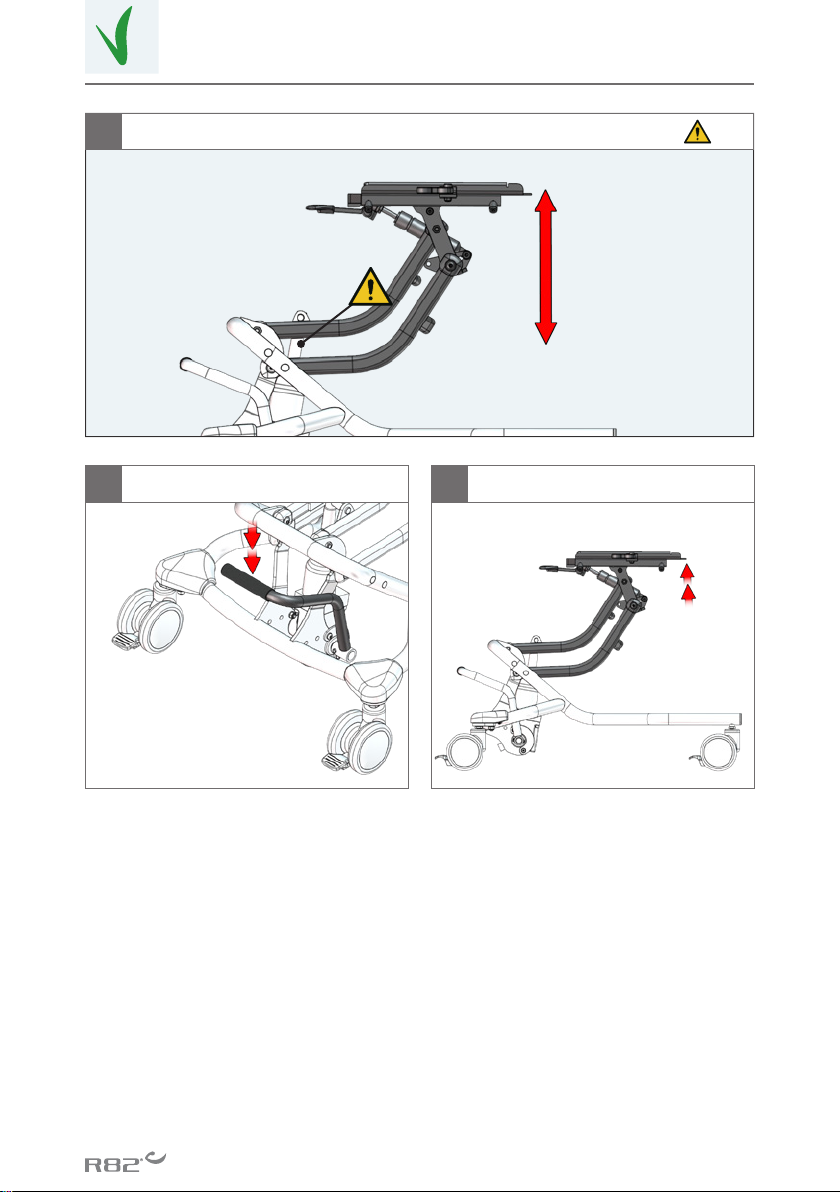 R82