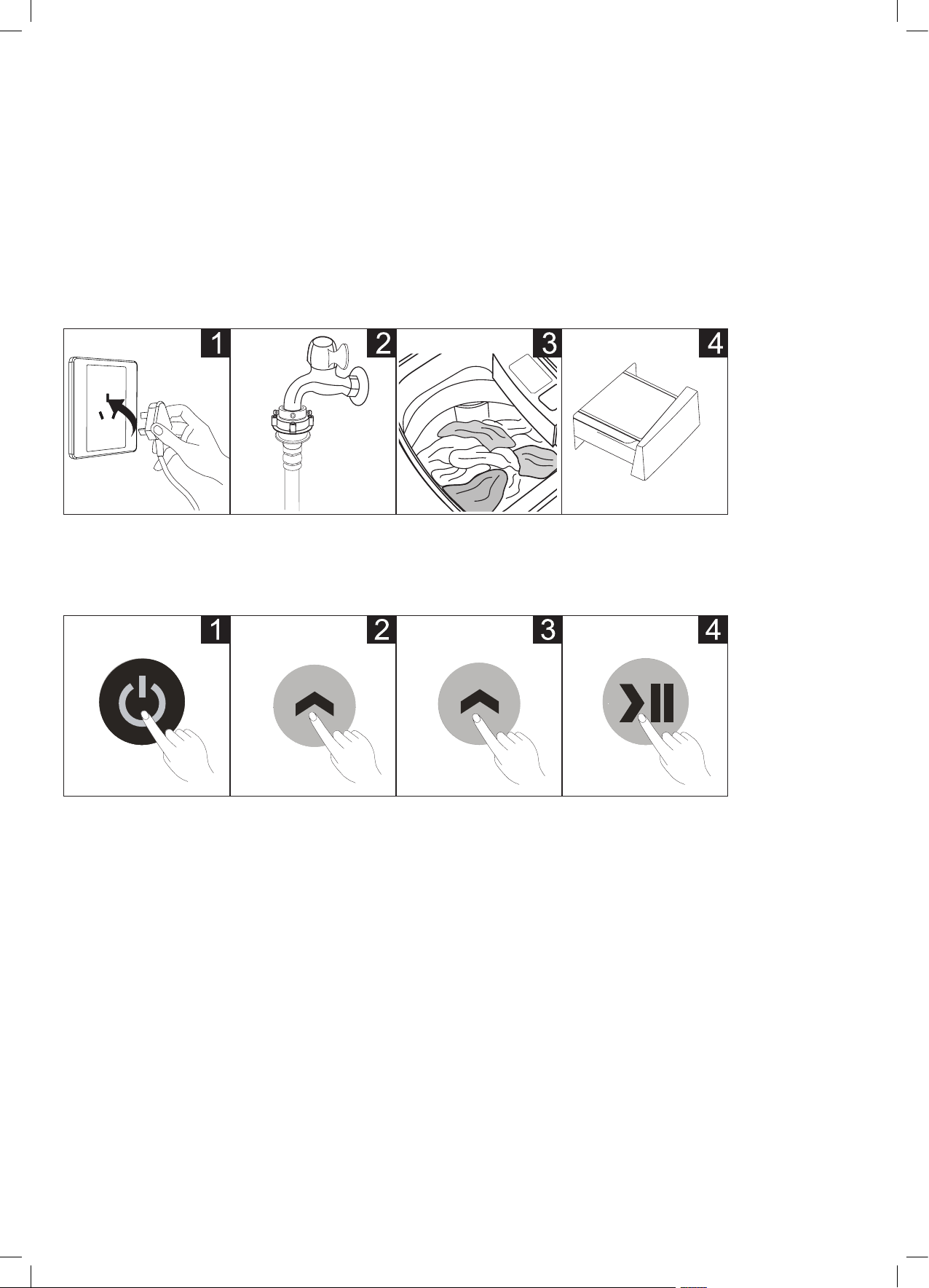 1

2

3

4

1

2

3

4