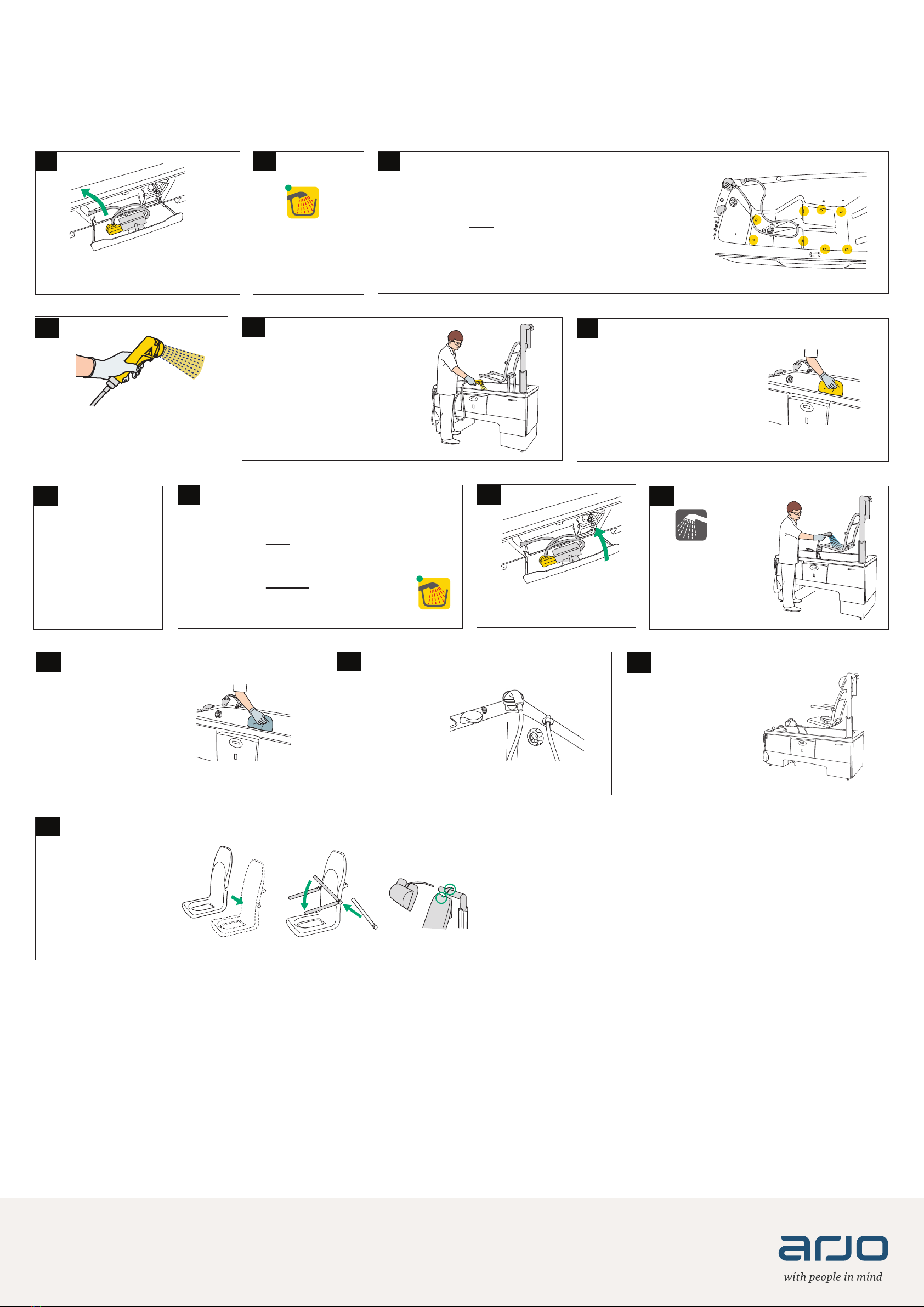 arjo
with people in mind