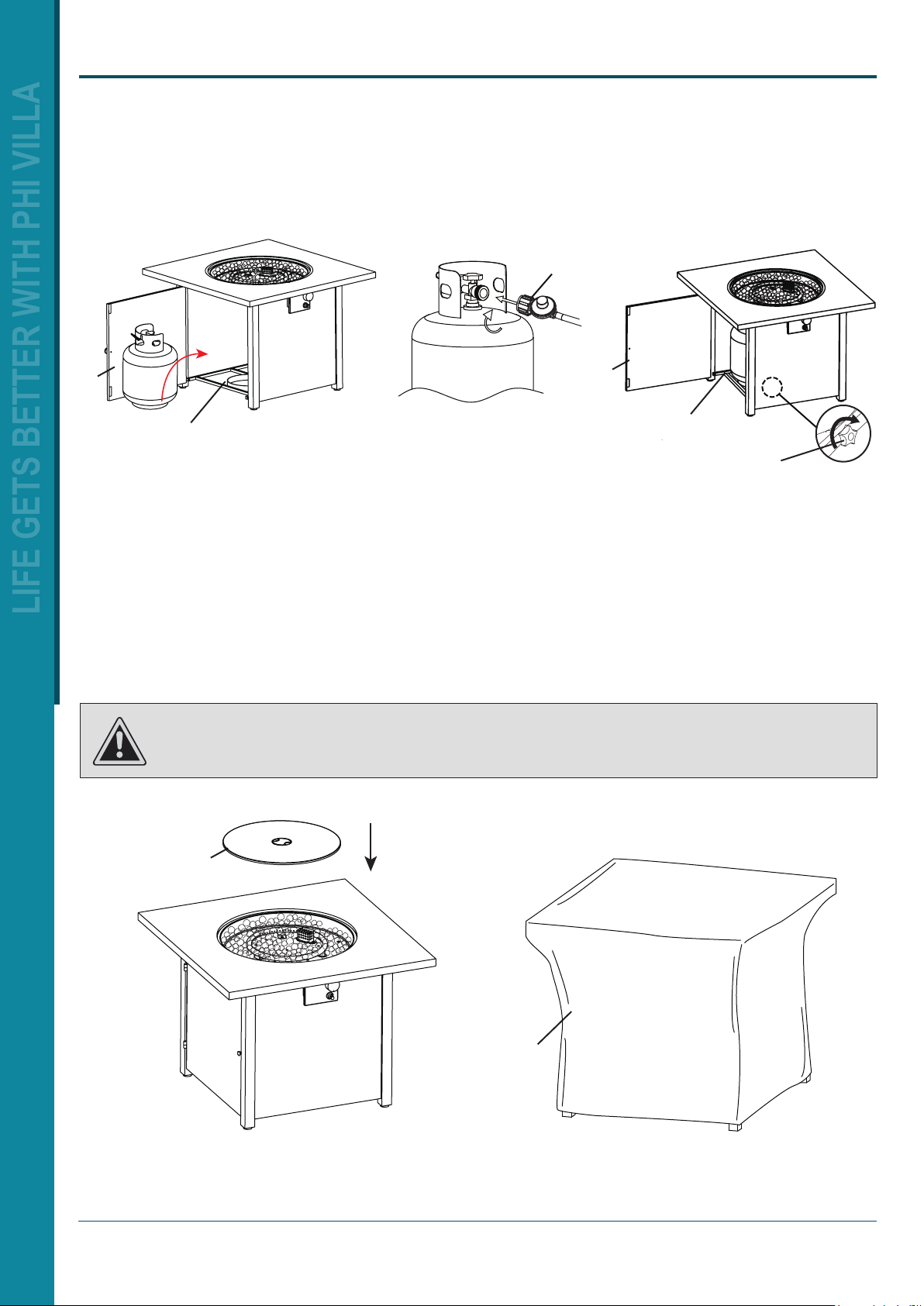 LIFE GETS BETTER WITH PHI VILLA