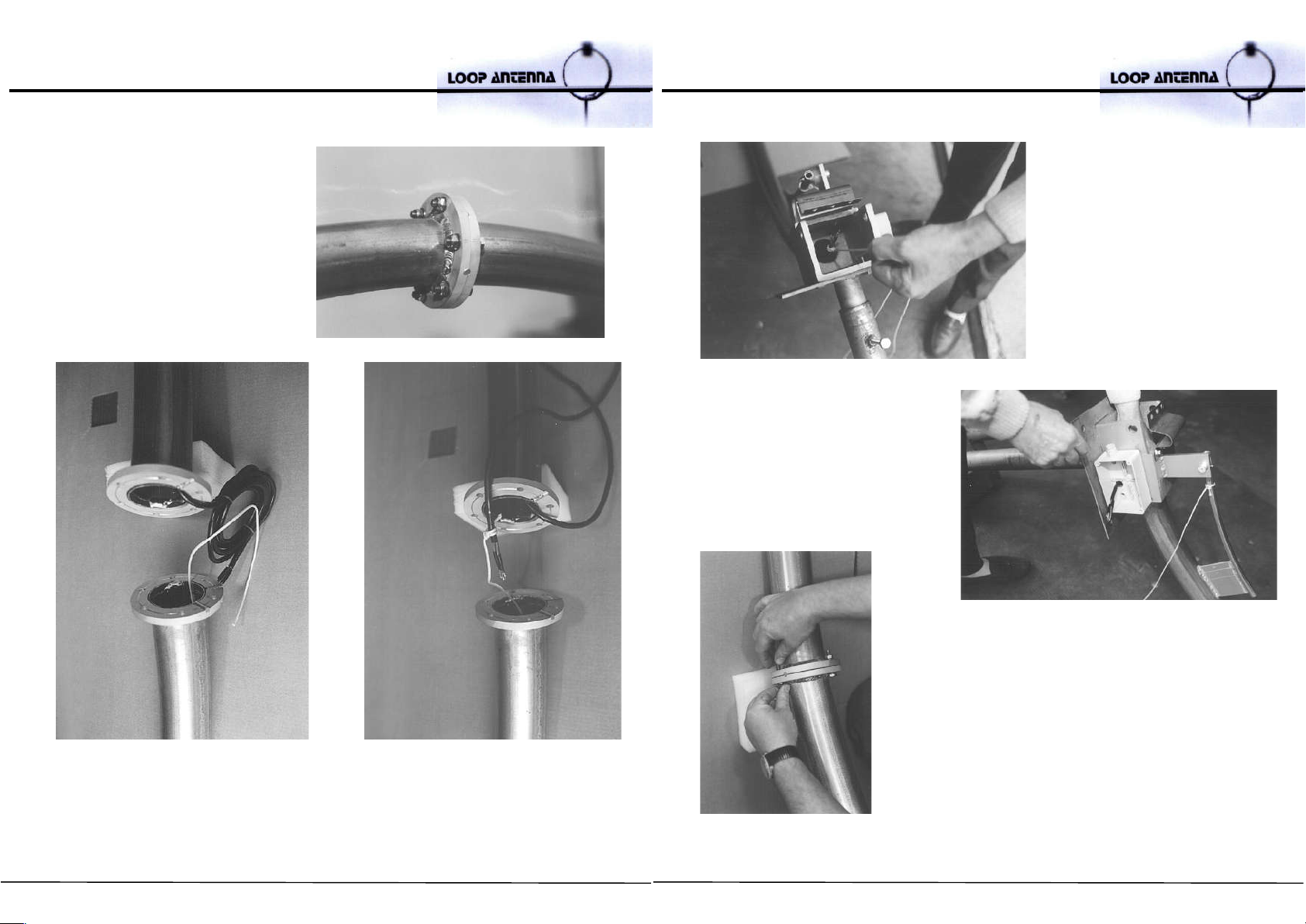 LOOP ANTENNA

LOOP ANTENNA