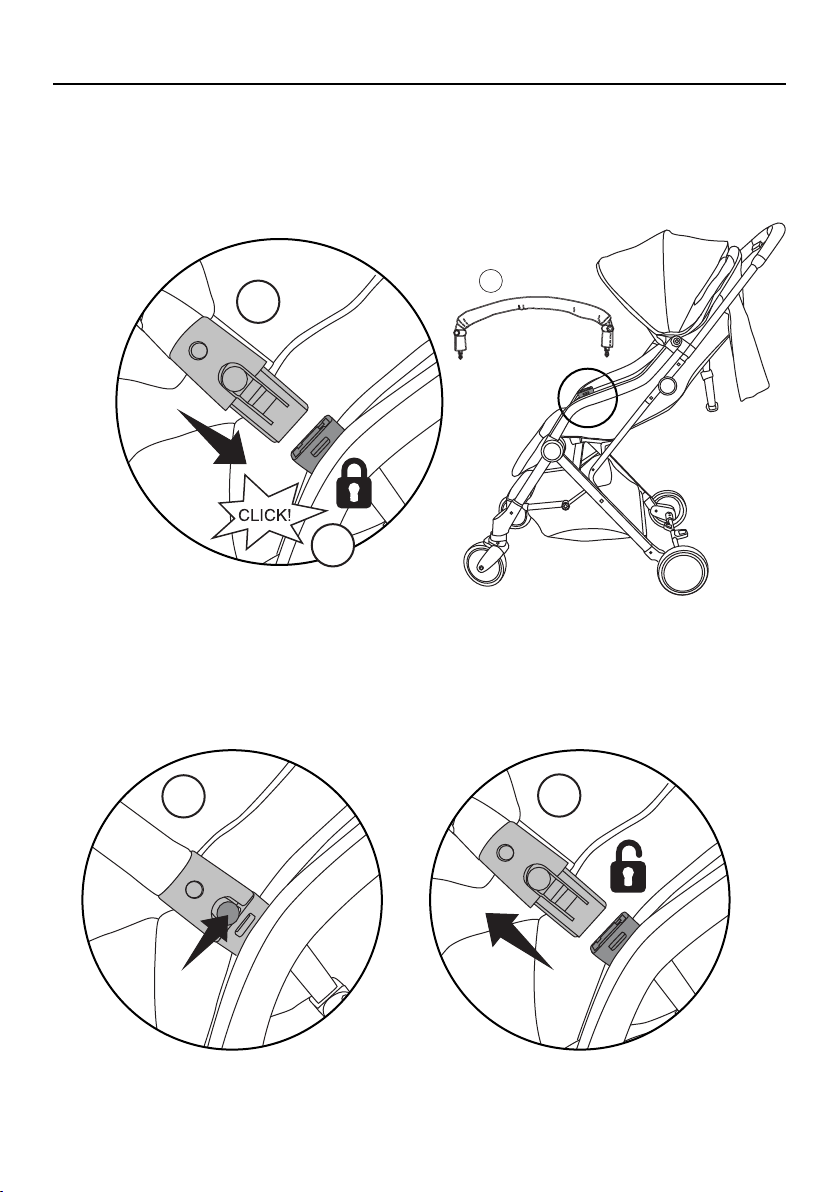 CLICK!