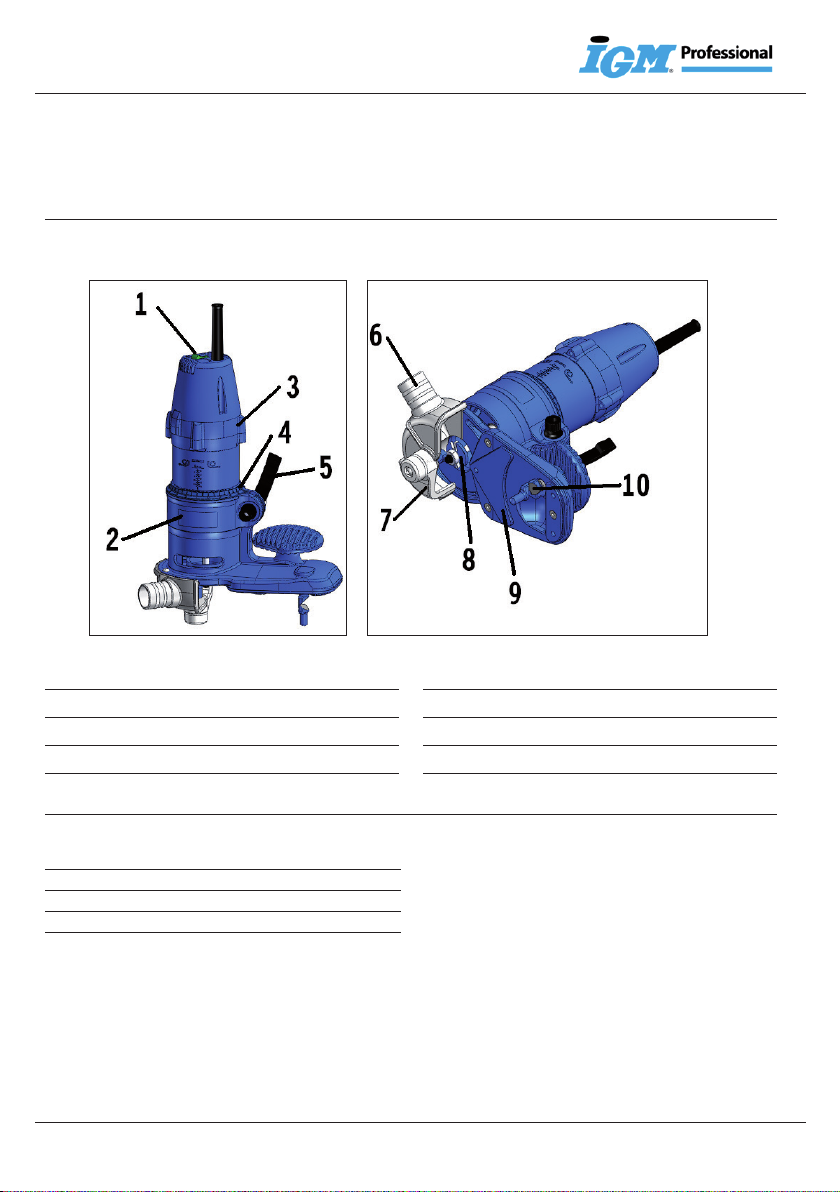 IGM Professional

1
3
4
5
2
6
7
8
9
10