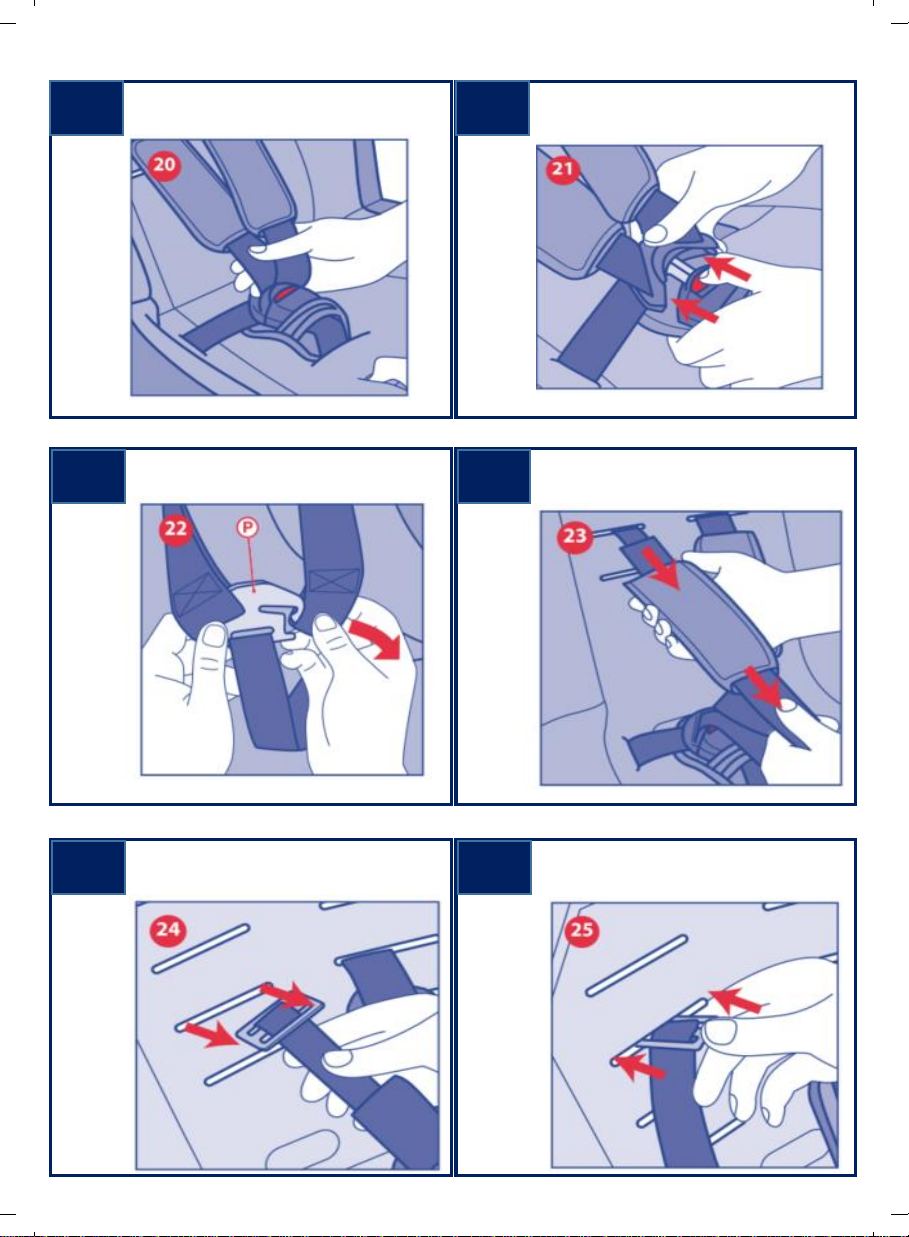 20

21

22
P

23

24

25