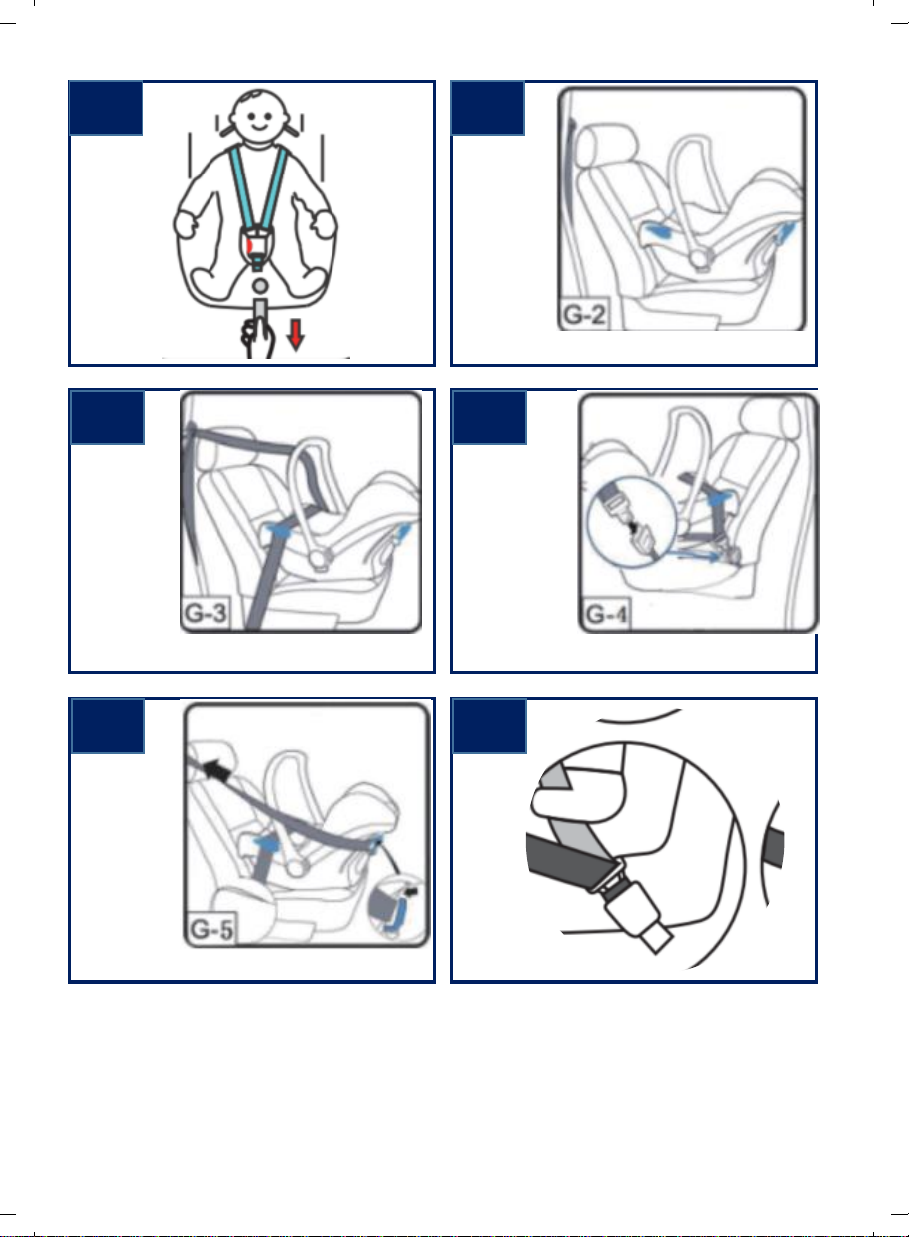 G-2

G-3

G-4

G-5