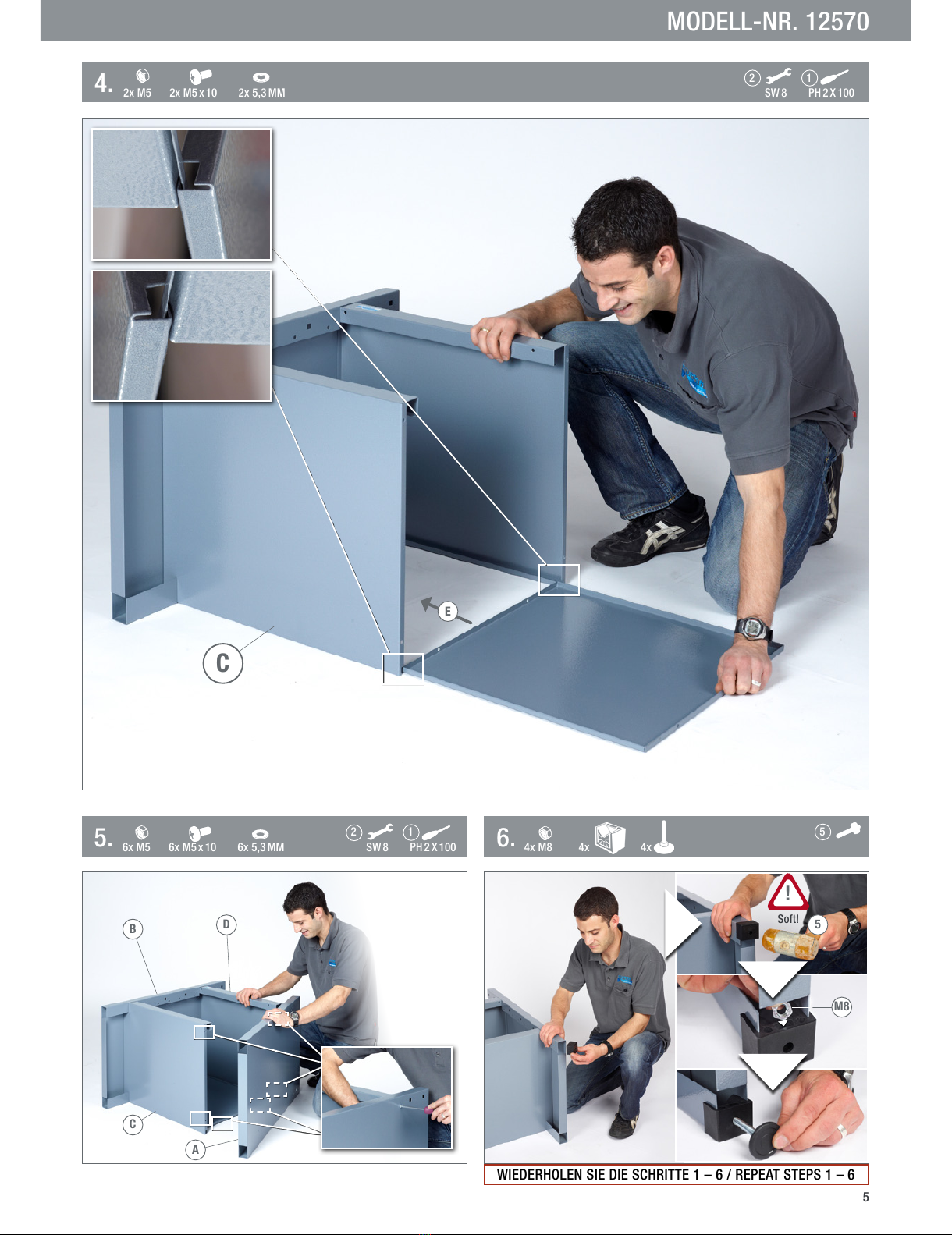 MODELL-NR. 12570

4. 2x M5 2x M5 x 10 2x 5,3 MM ② SW 8 ① PH 2 X 100

E

C

5. 6x M5 6x M5 x 10 6x 5,3 MM ② SW 8 ① PH 2 X 100

B D C A

6. 4x M8 4x 4x ⑤

Soft! 5

M8

WIEDERHOLEN SIE DIE SCHRITTE 1 – 6 / REPEAT STEPS 1 – 6

5