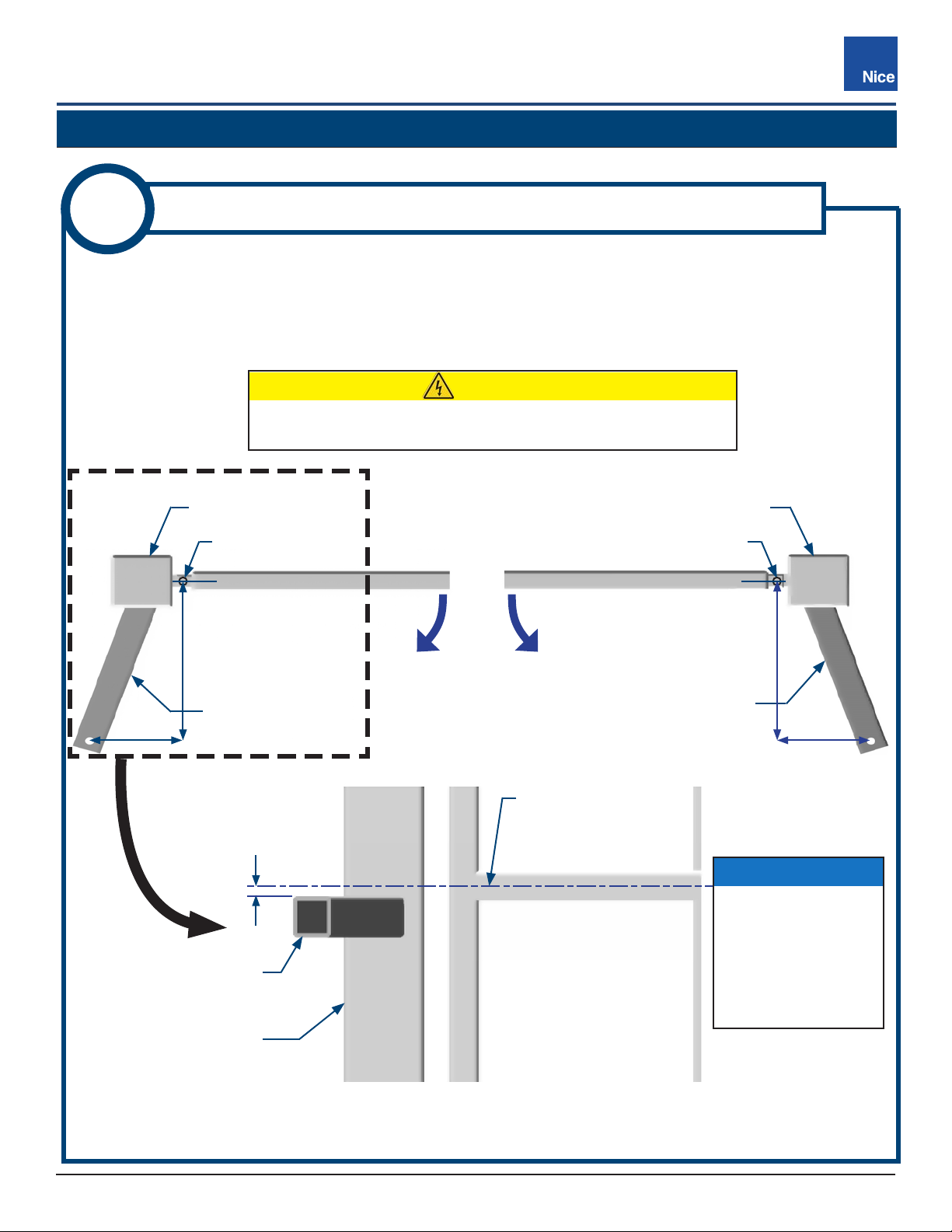 Nice