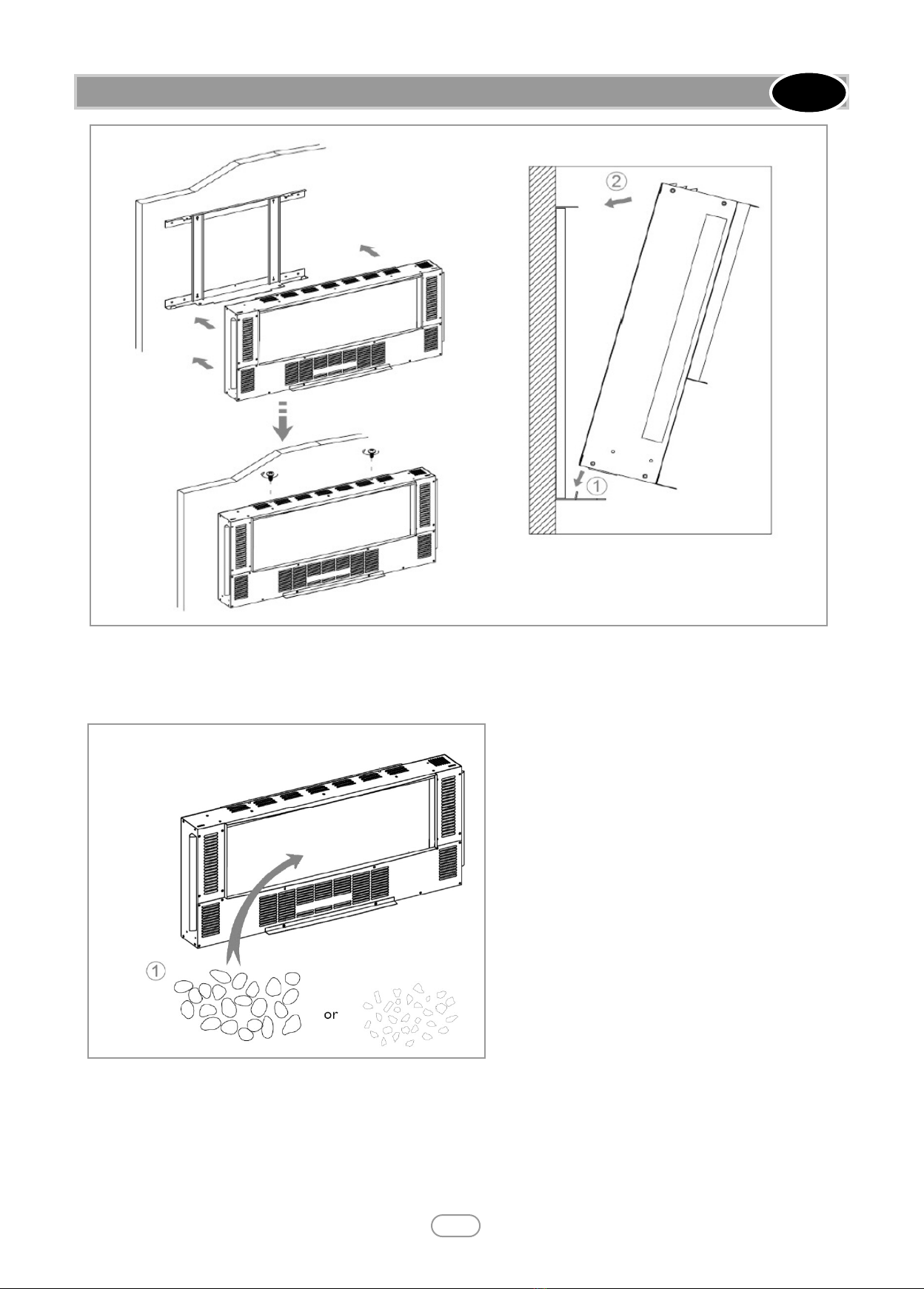 ②

①

①

or