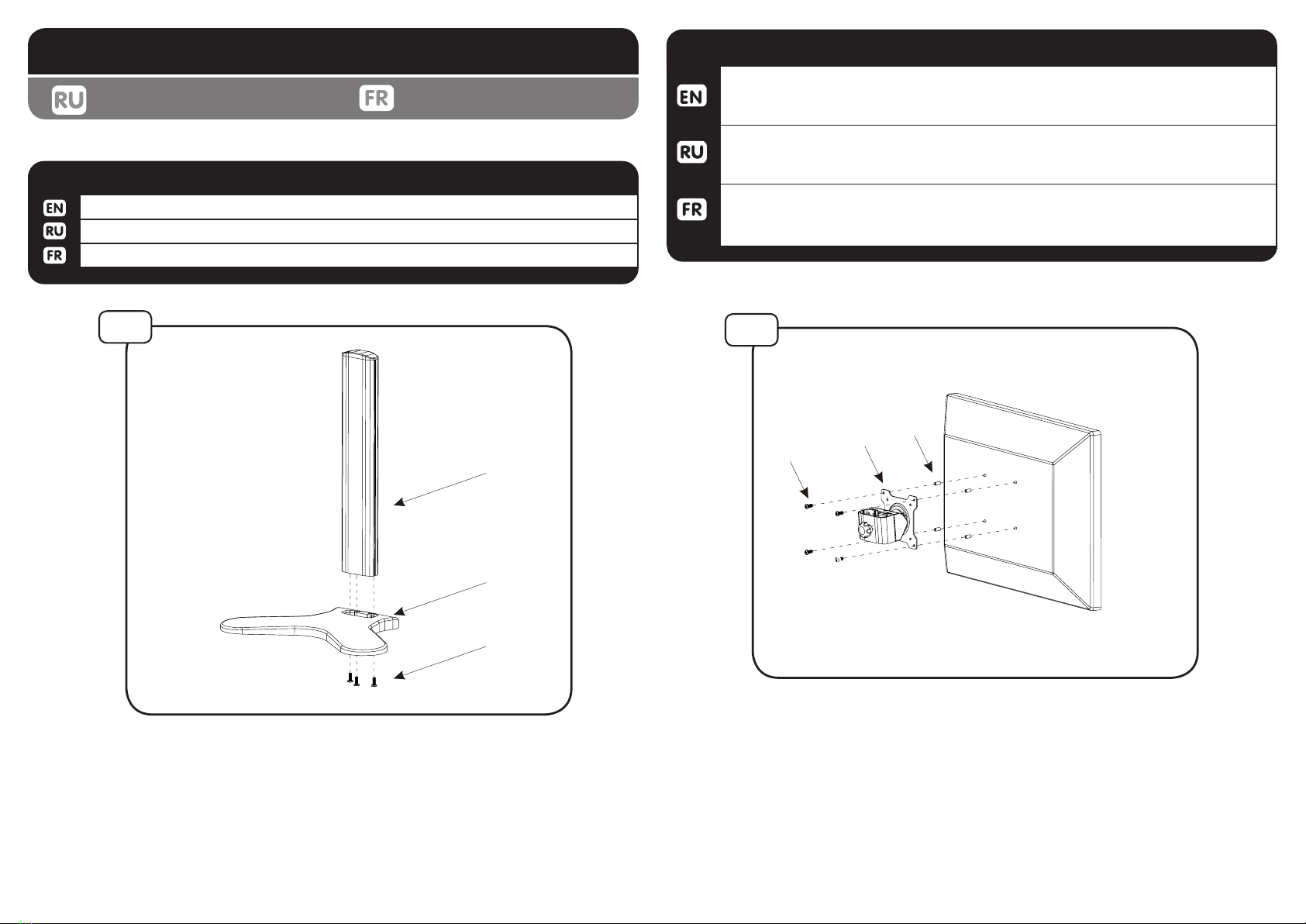 RU FR

EN
RU
FR

EN
RU
FR