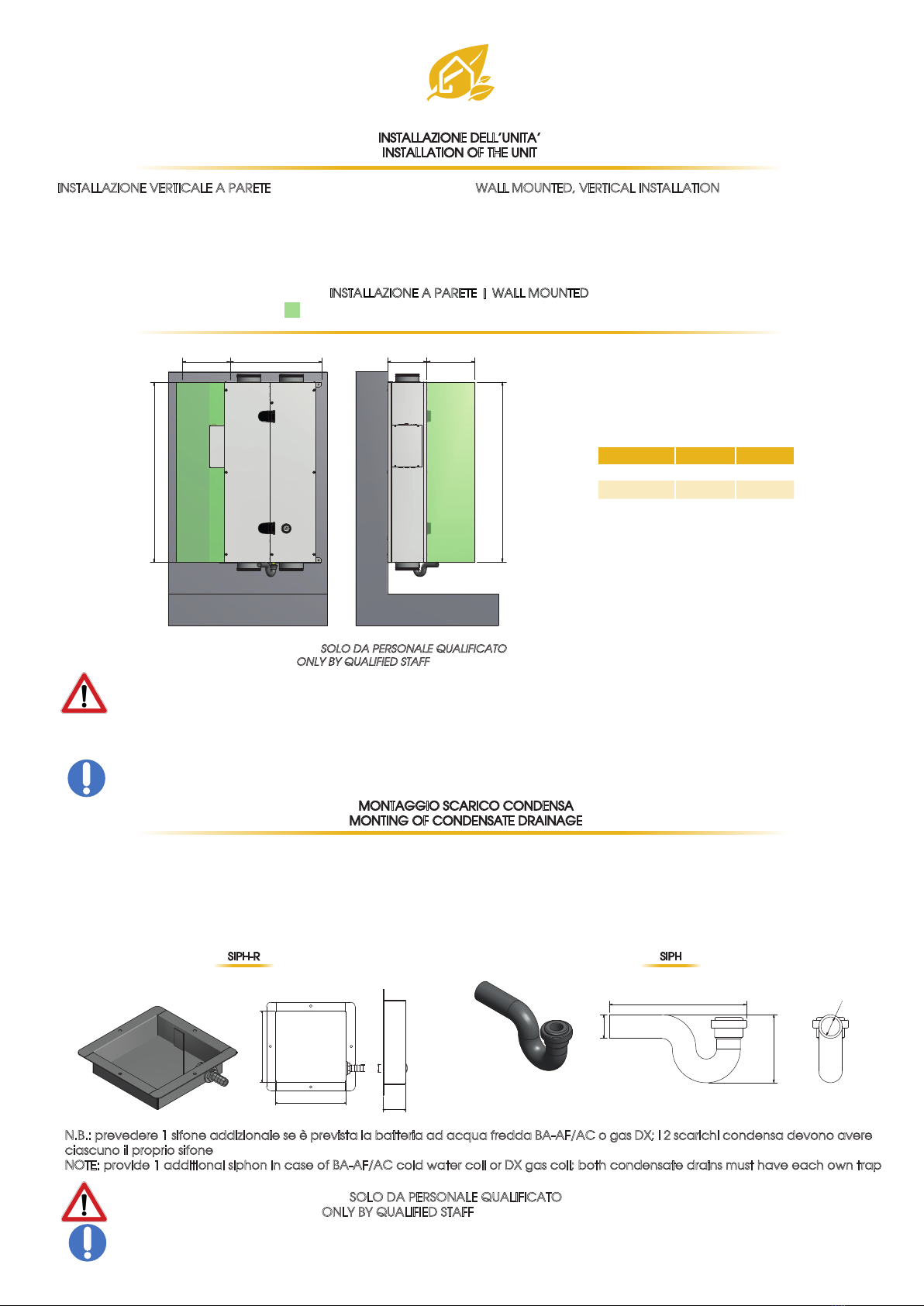 INSTALLAZIONE DELL'UNITA'
INSTALLATION OF THE UNIT

INSTALLAZIONE VERTICALE A PARETE

WALL MOUNTED, VERTICAL INSTALLATION

INSTALLAZIONE A PARETE | WALL MOUNTED

SOLO DA PERSONALE QUALIFICATO
ONLY BY QUALIFIED STAFF

MONTAGGIO SCARICO CONDENSA
MONTING OF CONDENSATE DRAINAGE

SIPH-R

SIPH

N.B.: prevedere 1 sifone addizionale se è prevista la batteria ad acqua fredda BA-AF/AC o gas DX; i 2 scarichi condensa devono avere ciascuno il proprio sifone
NOTE: provide 1 additional siphon in case of BA-AF/AC cold water coil or DX gas coil; both condensate drains must have each own trap

SOLO DA PERSONALE QUALIFICATO
ONLY BY QUALIFIED STAFF