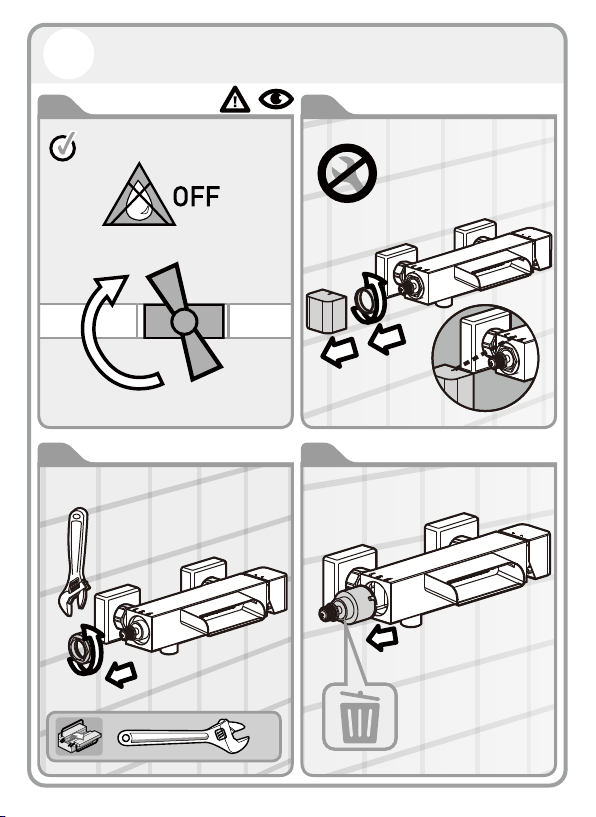 OFF