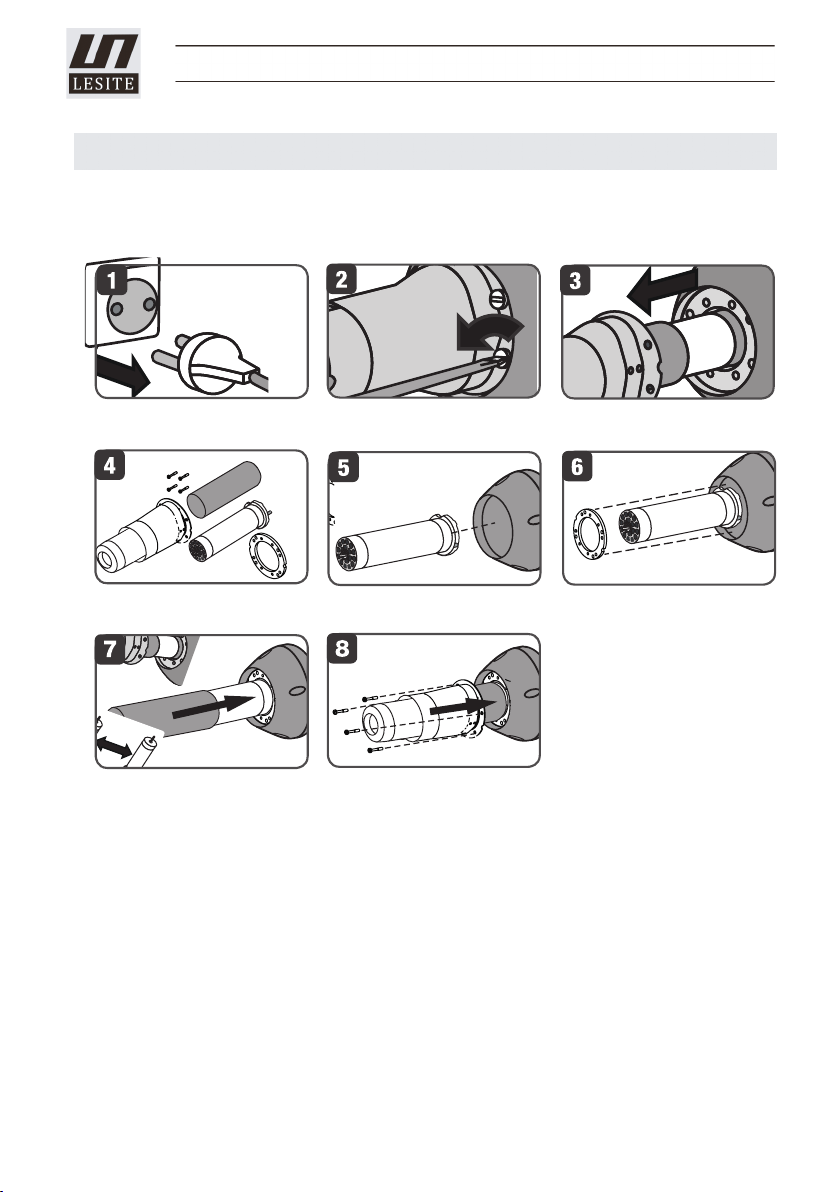 LESITE

1

2

3

4

5

6

7

8