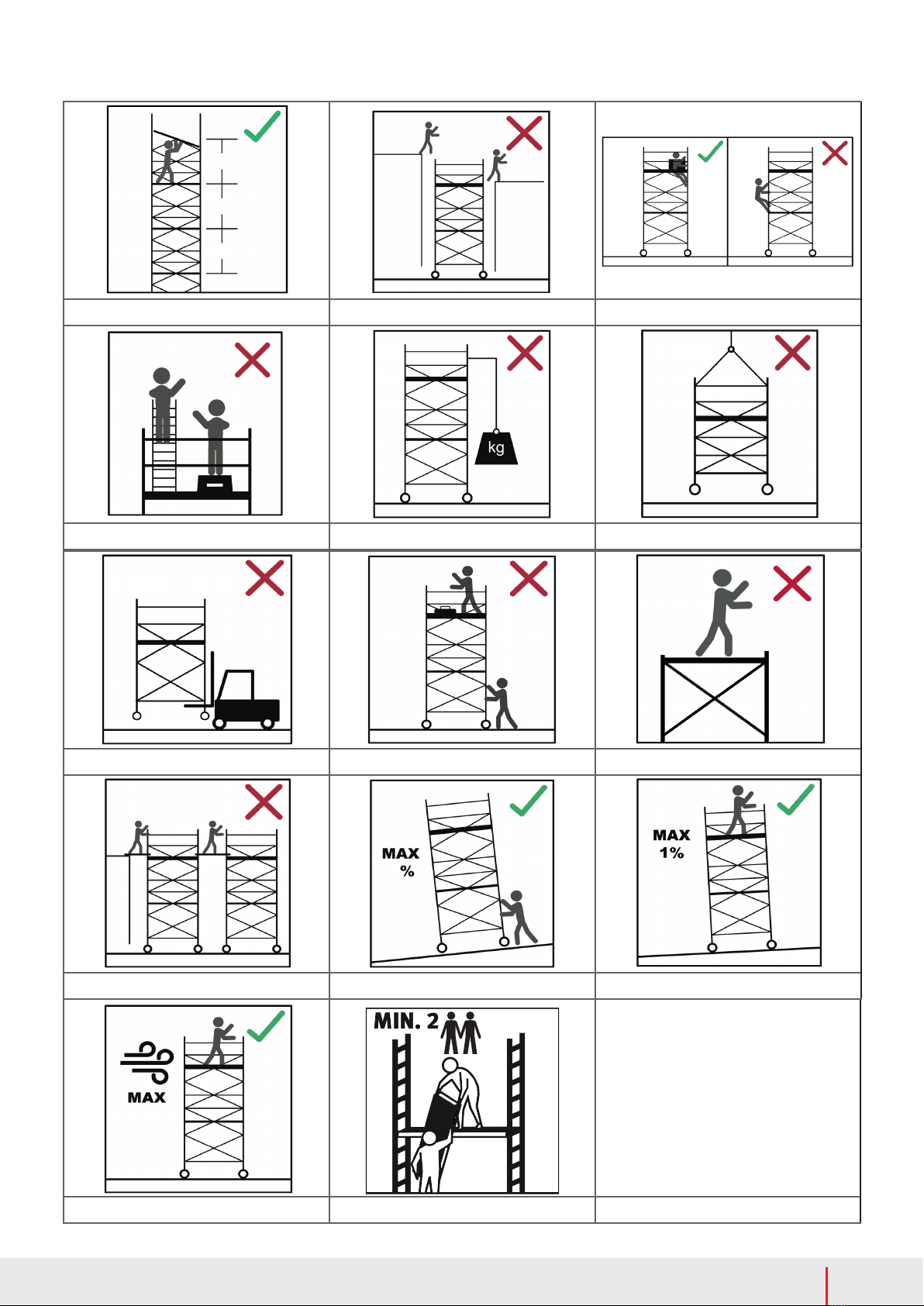 kg

MAX
%

MAX
1%

MAX

MIN. 2