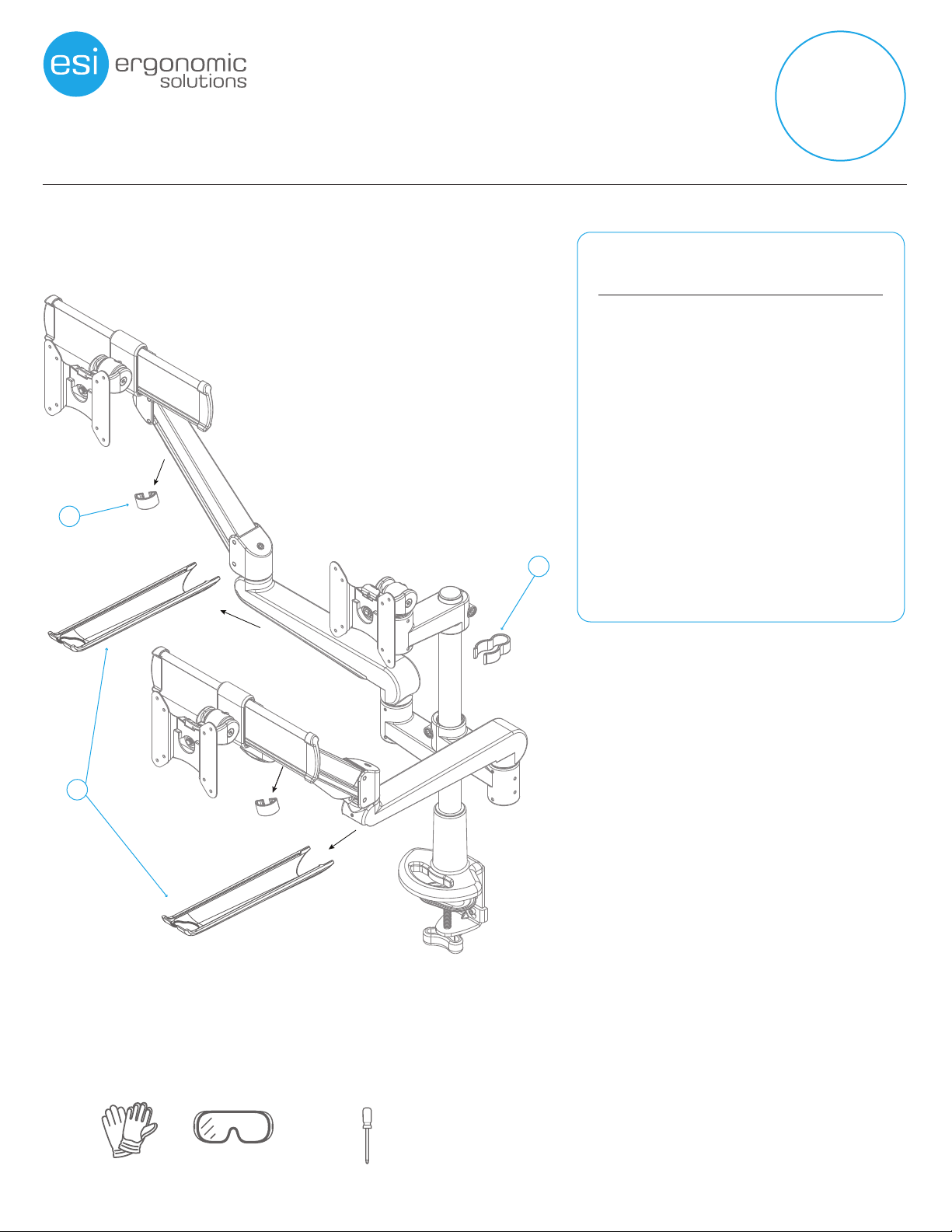 esi ergonomic solutions