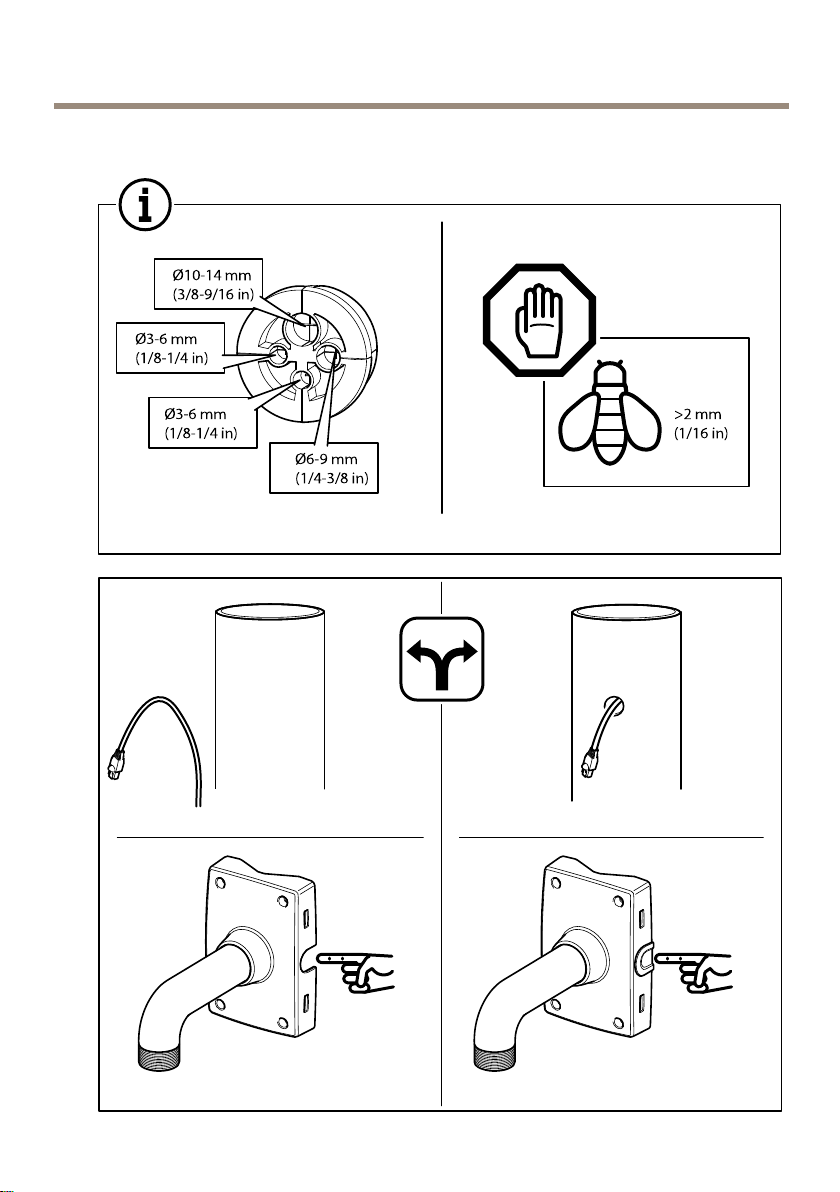 Ø10-14 mm
(3/8-9/16 in)

Ø3-6 mm
(1/8-1/4 in)

Ø3-6 mm
(1/8-1/4 in)

Ø6-9 mm
(1/4-3/8 in)

>2 mm
(1/16 in)