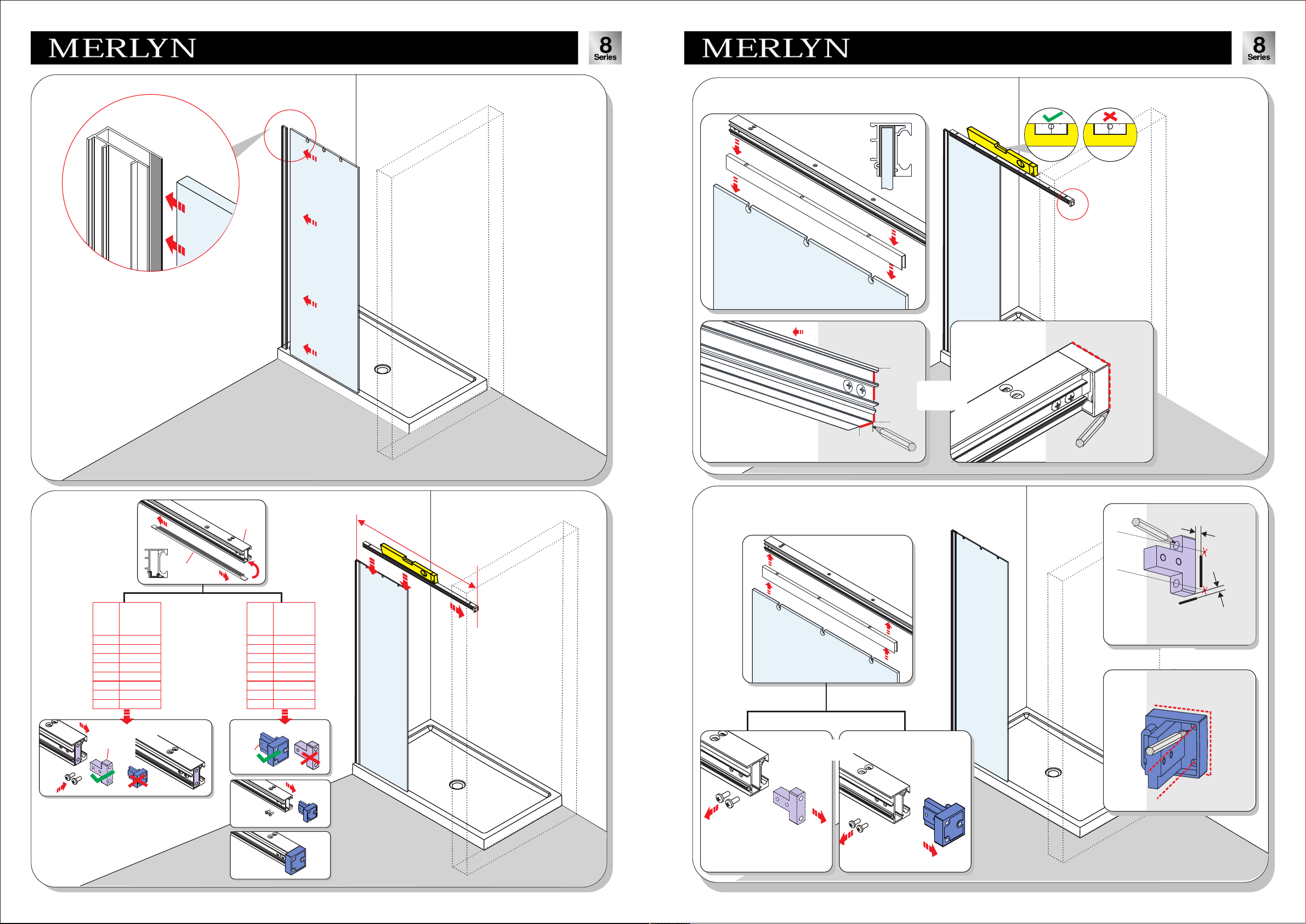 MERLYN

8
Series

MERLYN

8
Series