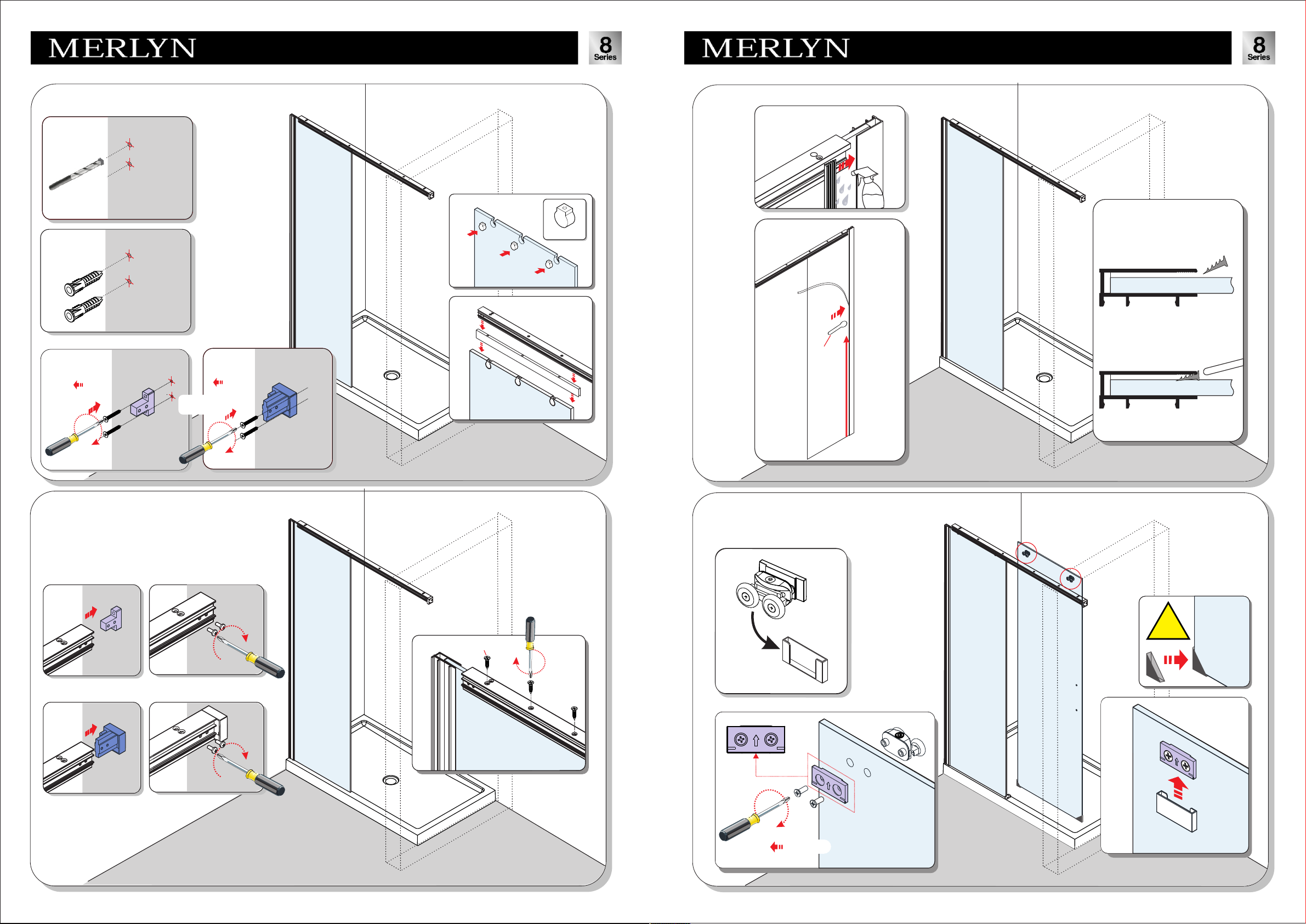 MERLYN

8
Series

MERLYN

8
Series