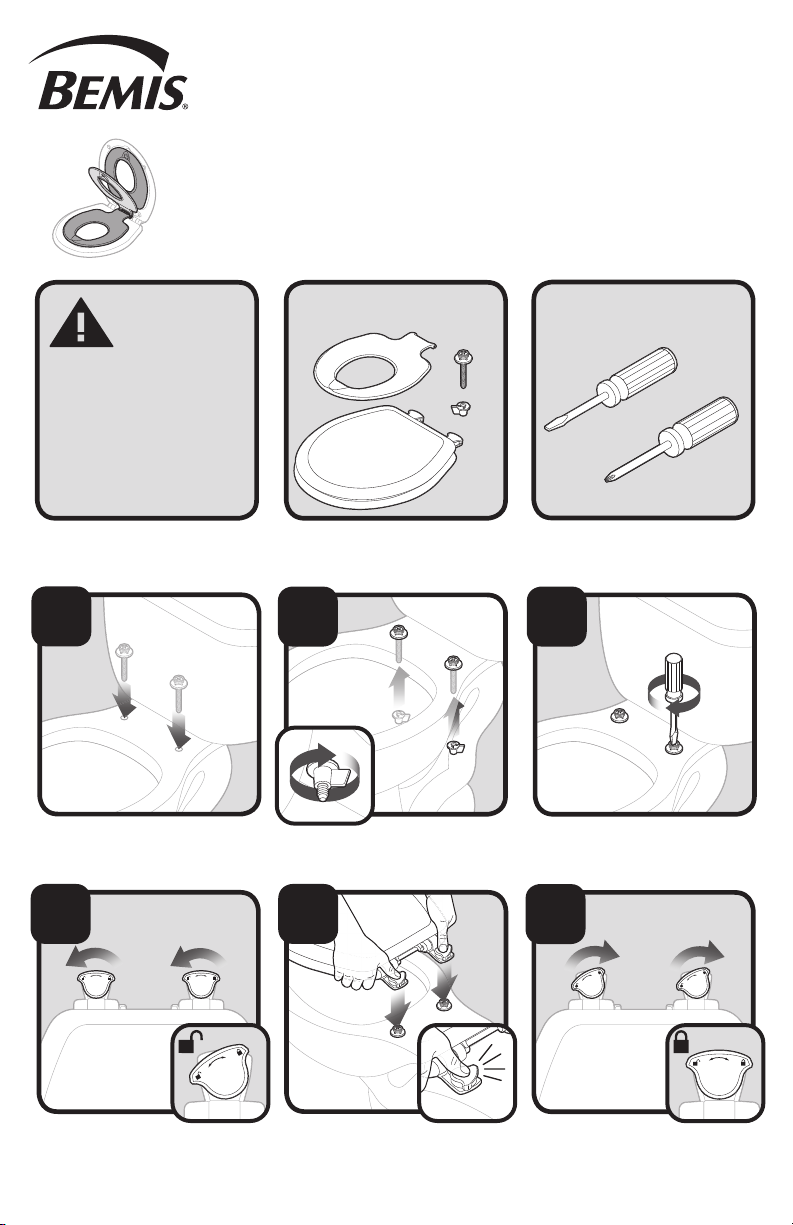 BEMIS®