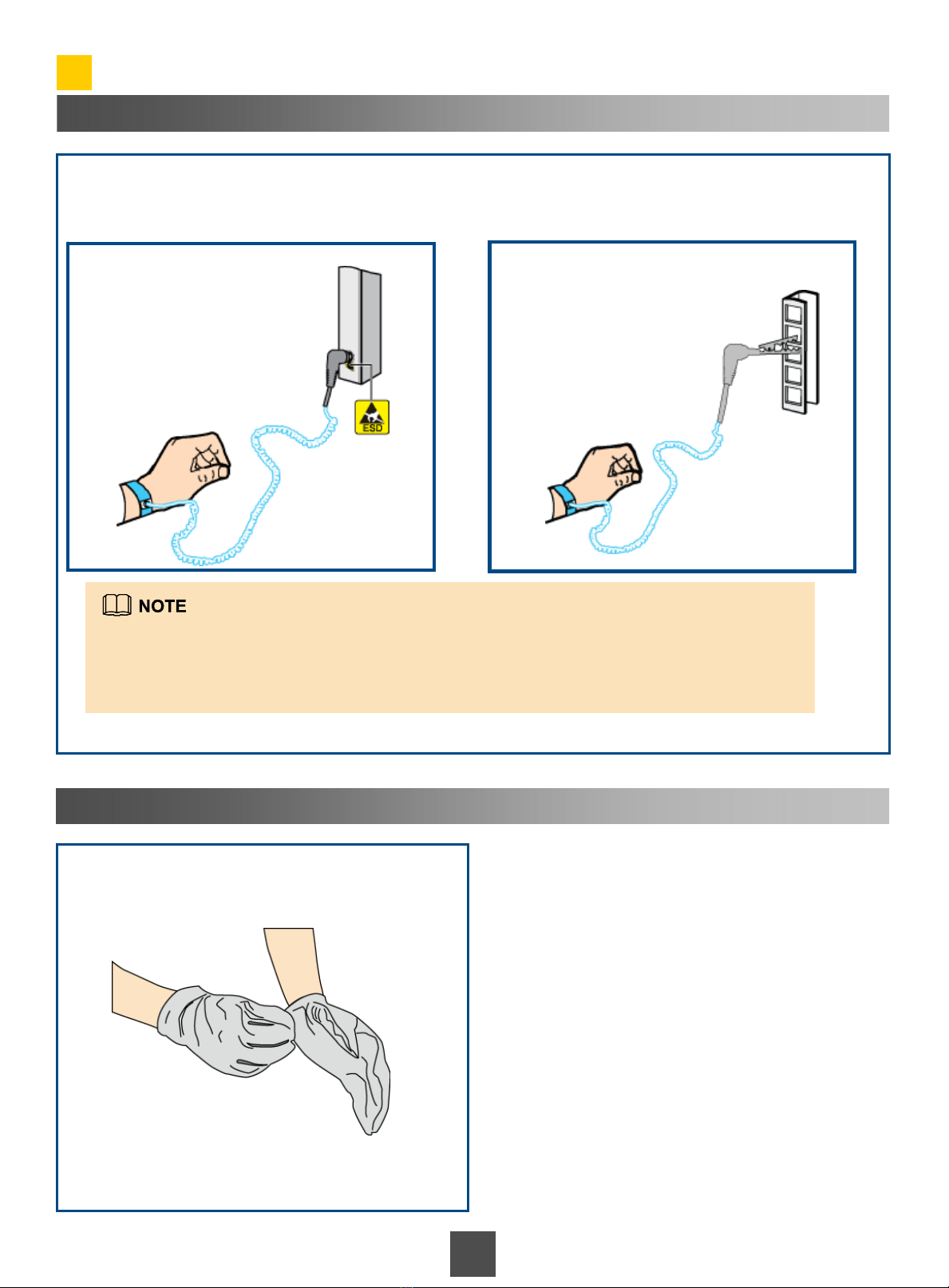 ESD

NOTE