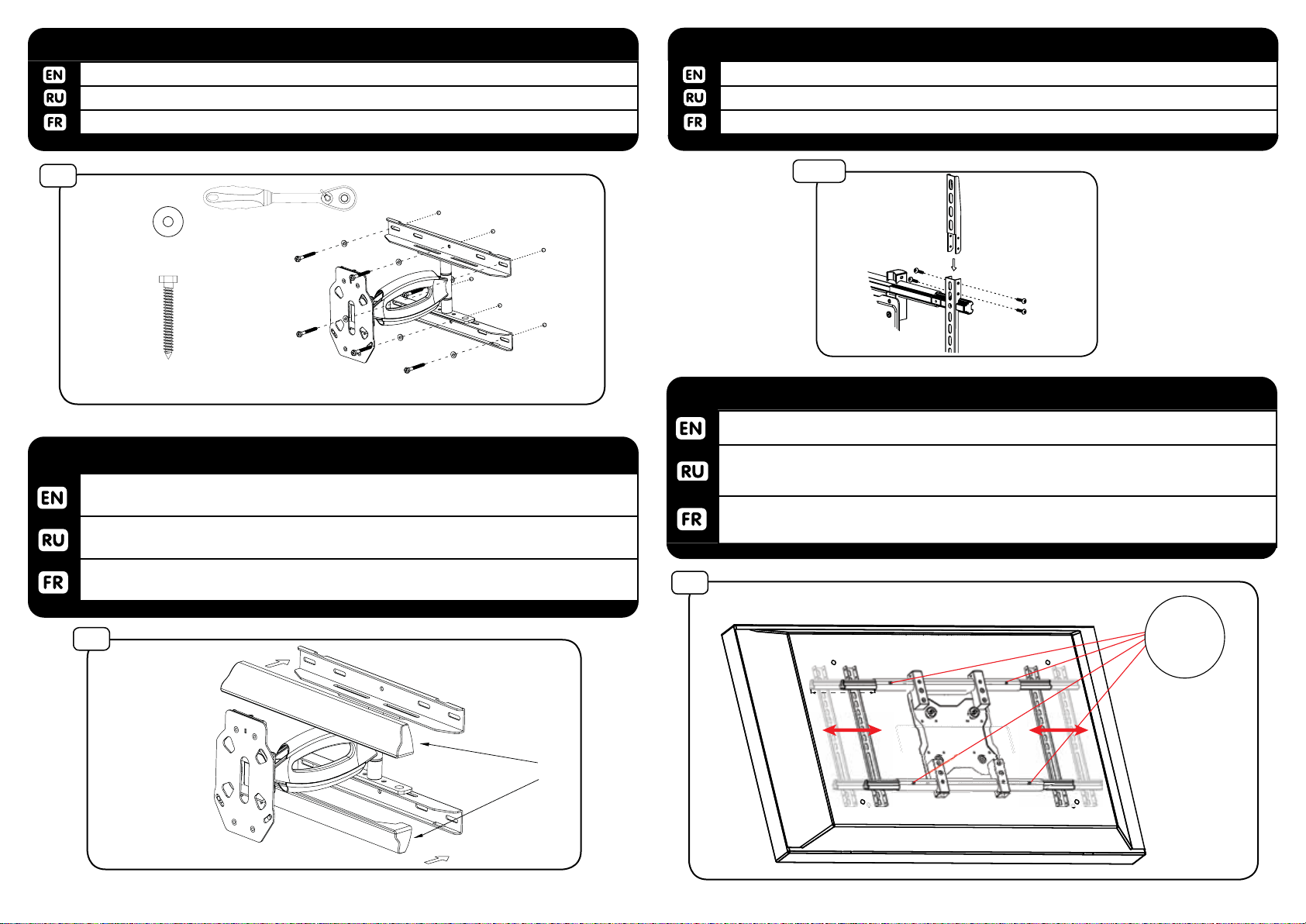 EN
RU
FR

EN
RU
FR

EN
RU
FR

EN
RU
FR