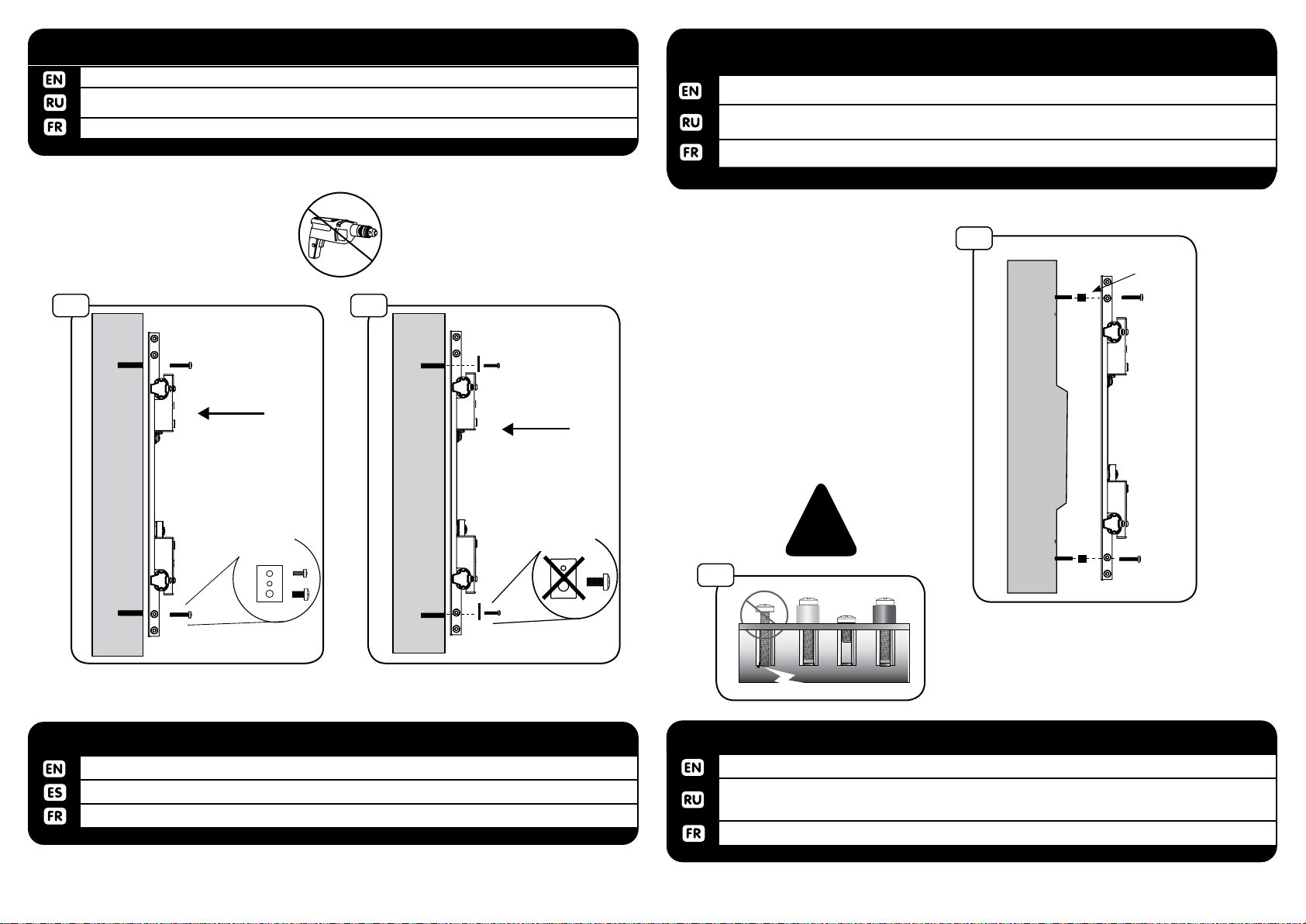 EN
RU
FR

EN
RU
FR

EN
ES
FR

EN
RU
FR