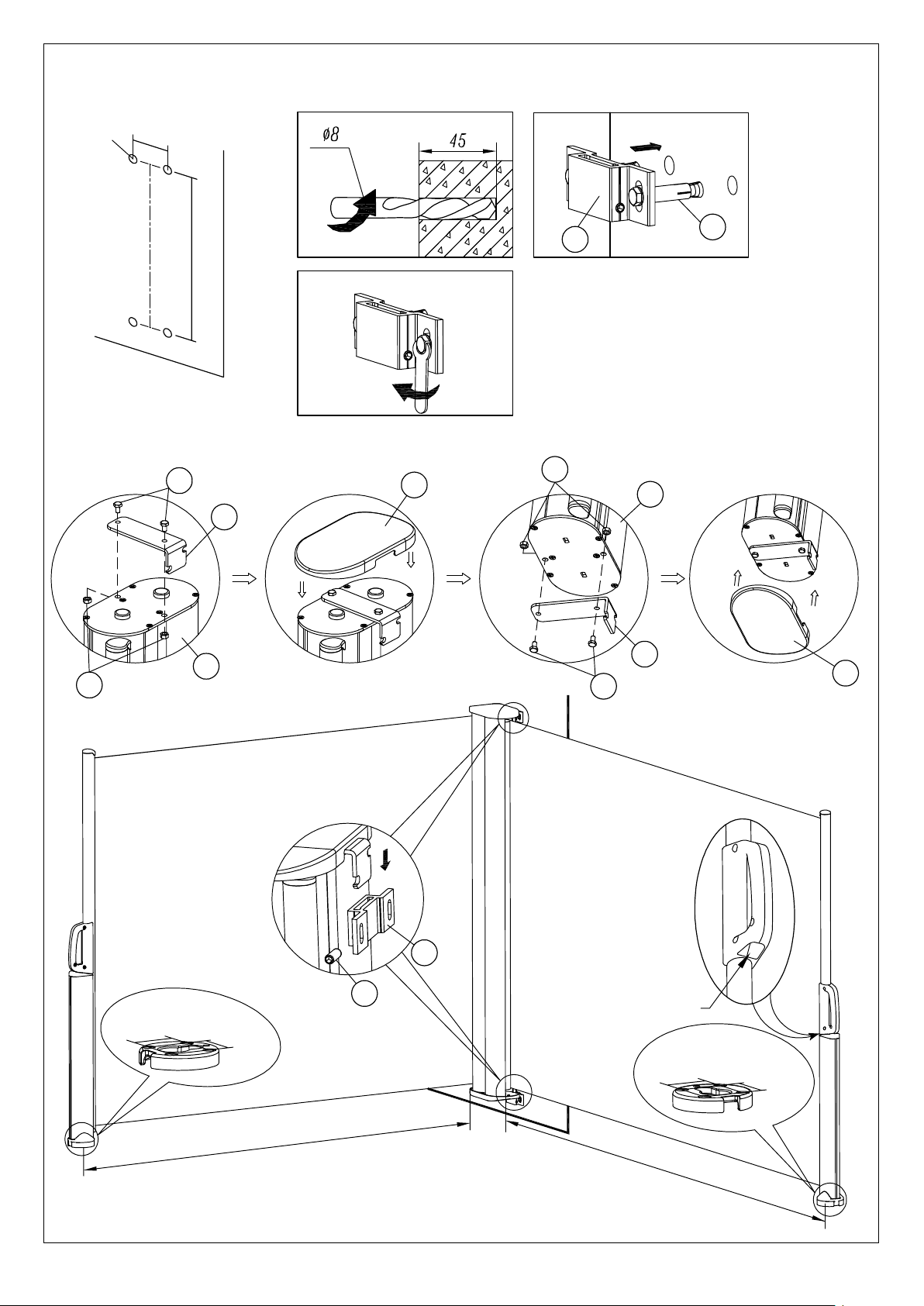 ø8

45