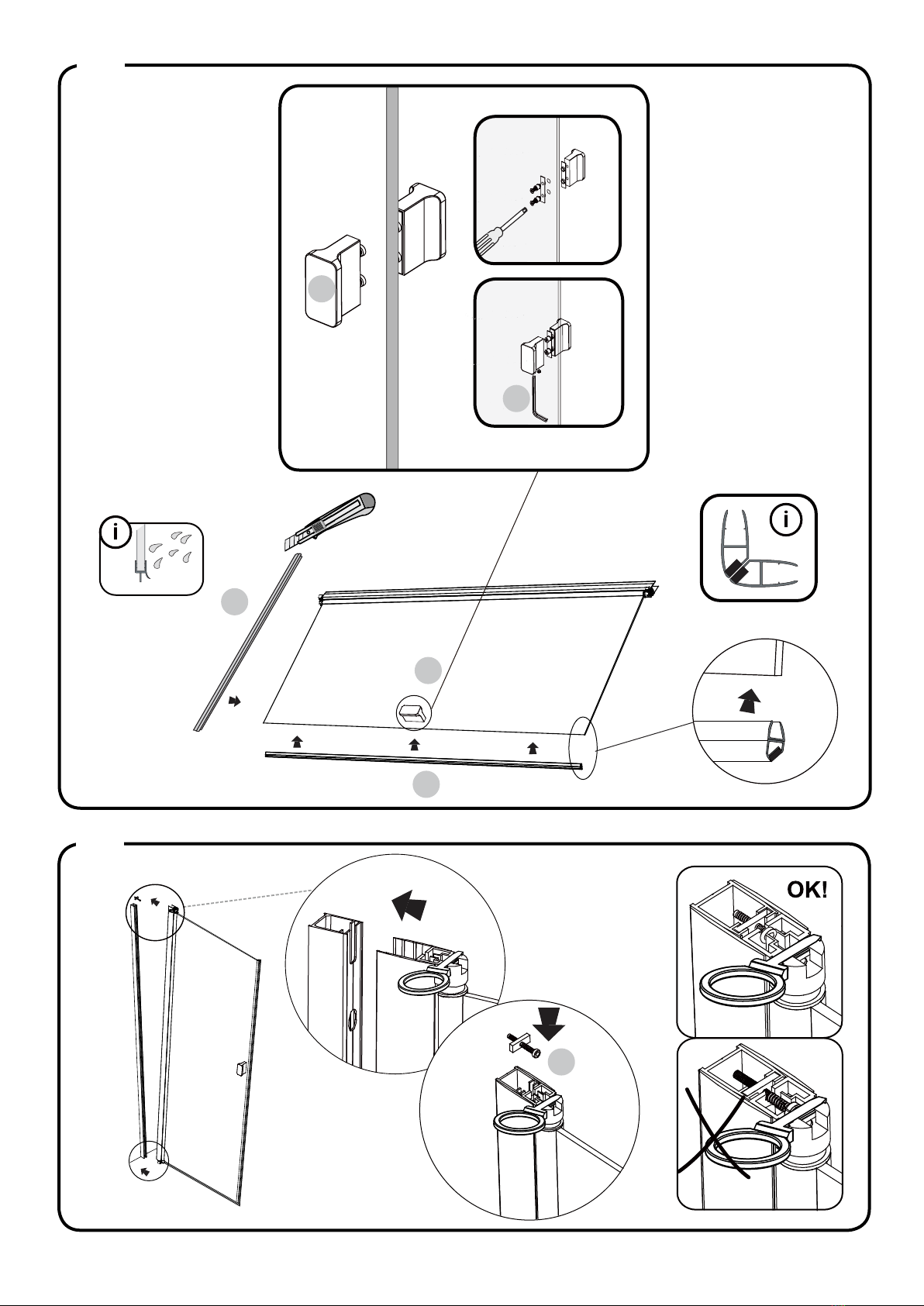 i

i

OK!