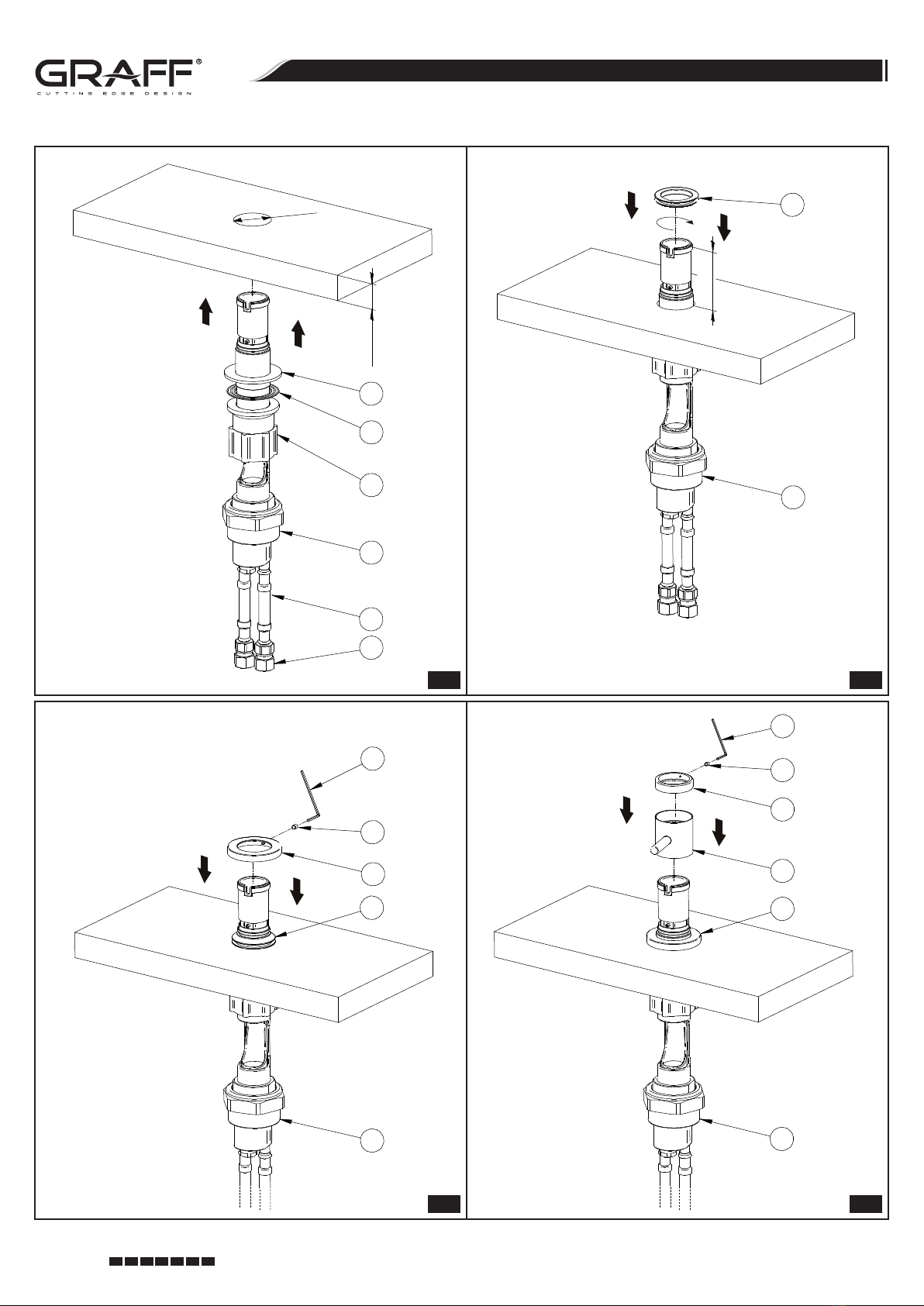 GRAFF®
CUTTING EDGE DESIGN