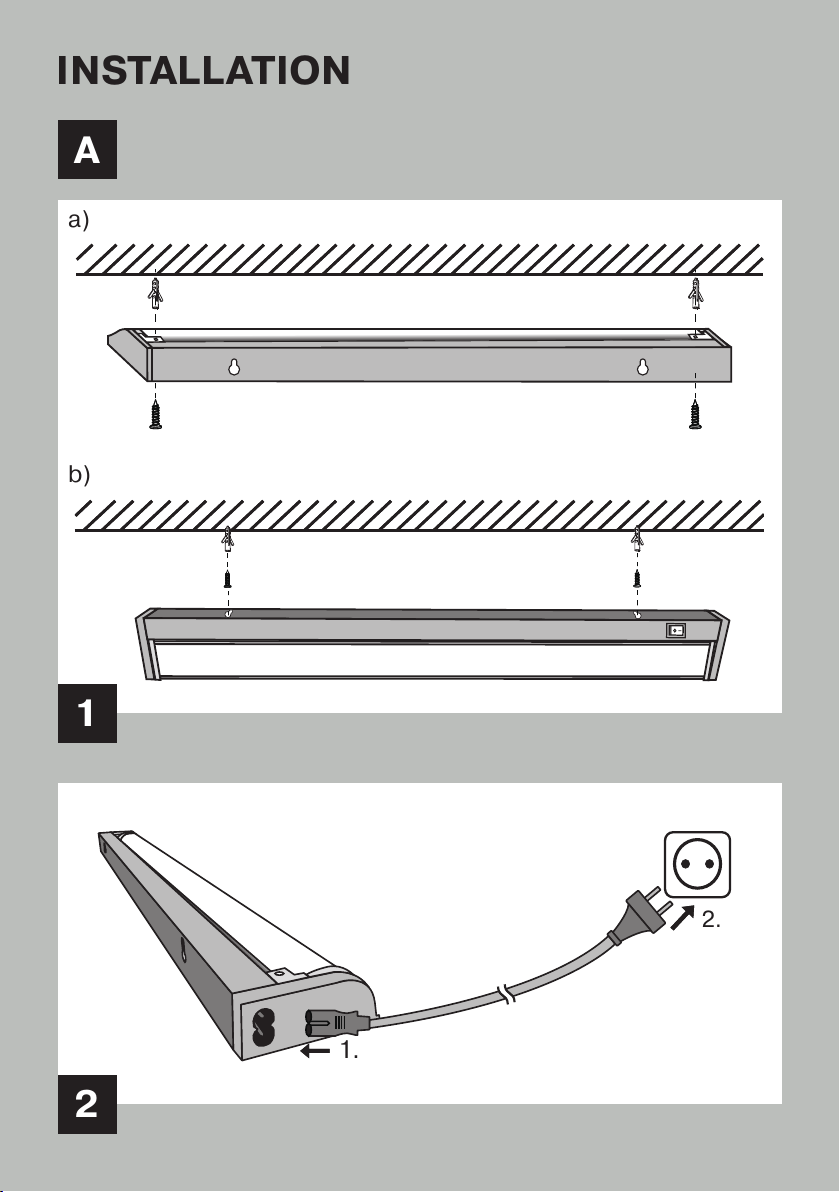 INSTALLATION

A

a)

b)

1

2.

1.

2