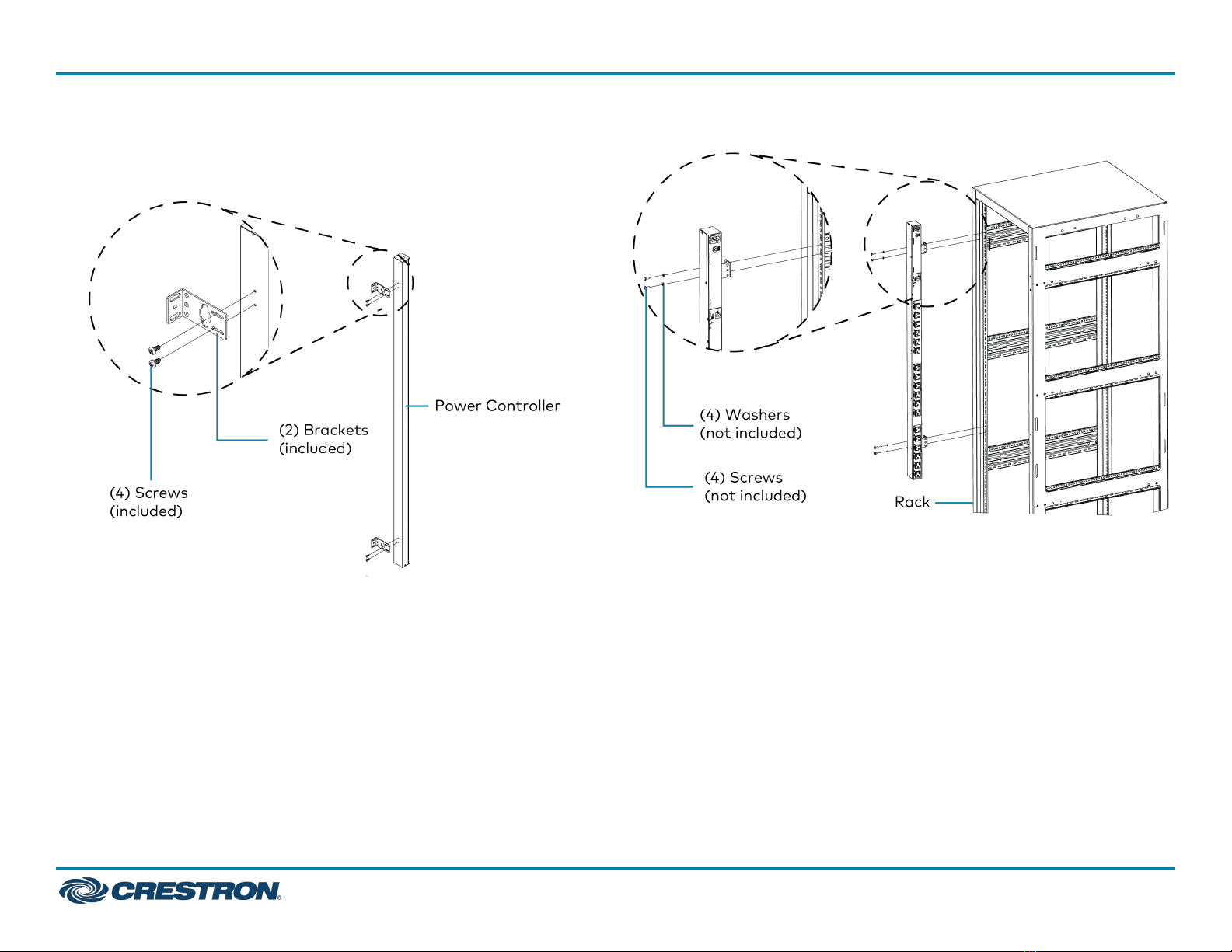 Power Controller

(2) Brackets
(included)

(4) Screws
(included)

(4) Washers
(not included)

(4) Screws
(not included)

Rack

CRESTRON