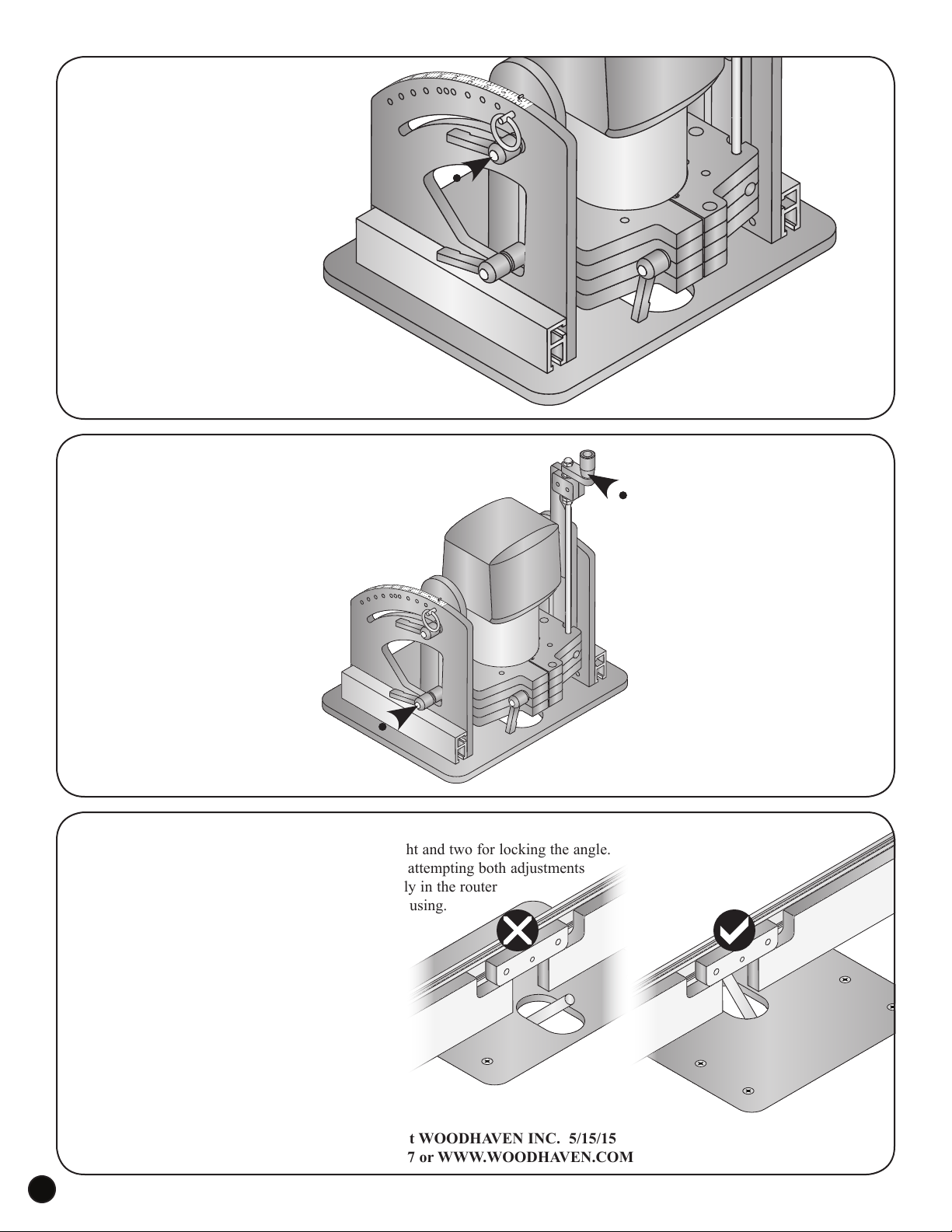 ht and two for locking the angle. attempting both adjustments ly in the router using.

t WOODHAVEN INC. 5/15/15
7 or WWW.WOODHAVEN.COM