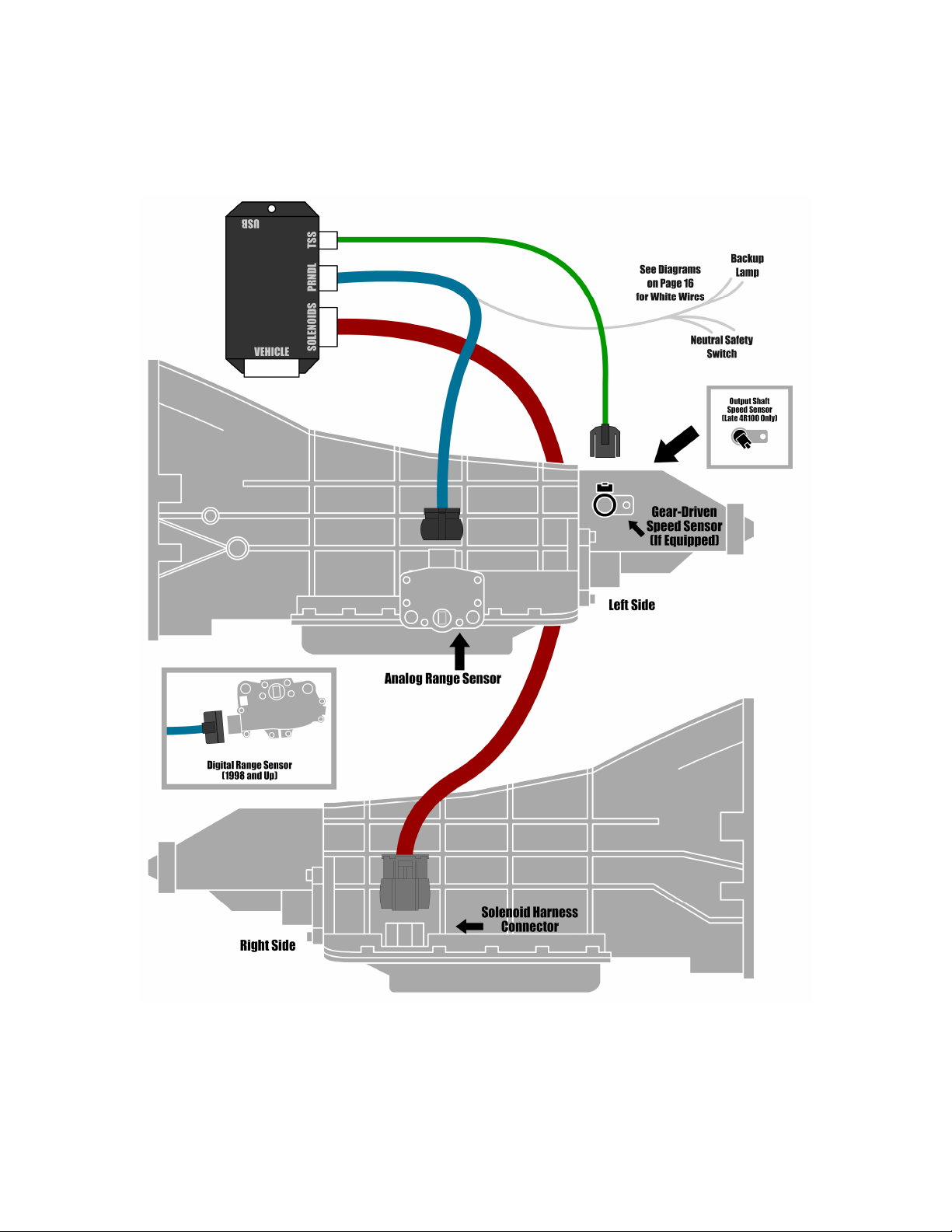 USB
TSS
PRNDL
SOLENOIDS
VEHICLE

See Diagrams on Page 16 for White Wires

Backup Lamp

Neutral Safety Switch

Output Shaft Speed Sensor (Late 4R100 Only)

Gear-Driven Speed Sensor (If Equipped)

Left Side

Analog Range Sensor

Digital Range Sensor (1998 and Up)

Solenoid Harness Connector

Right Side