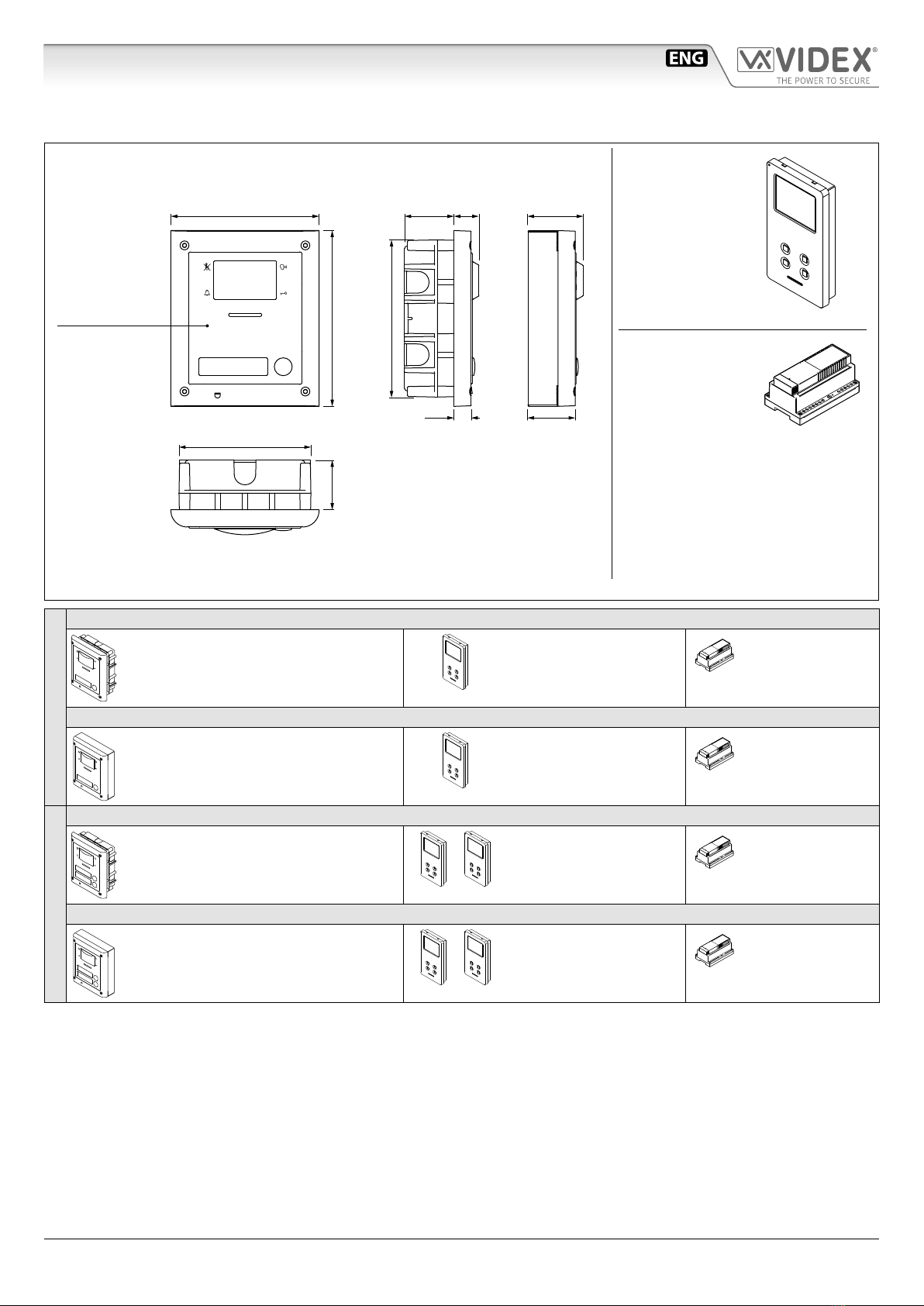 ENG

VIDEX®
THE POWER TO SECURE