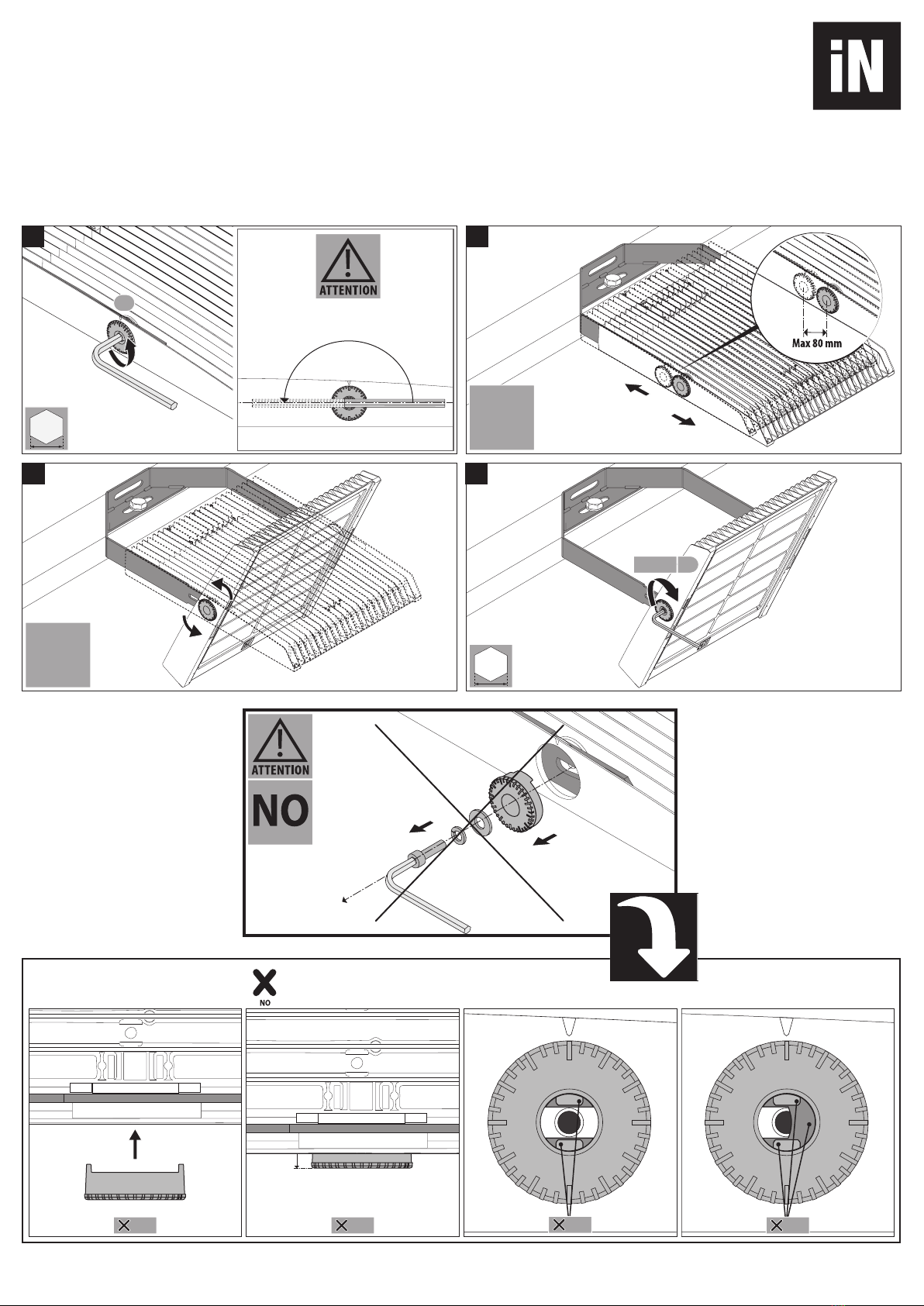 iN

ATTENTION

Max 80 mm

ATTENTION

NO

NO