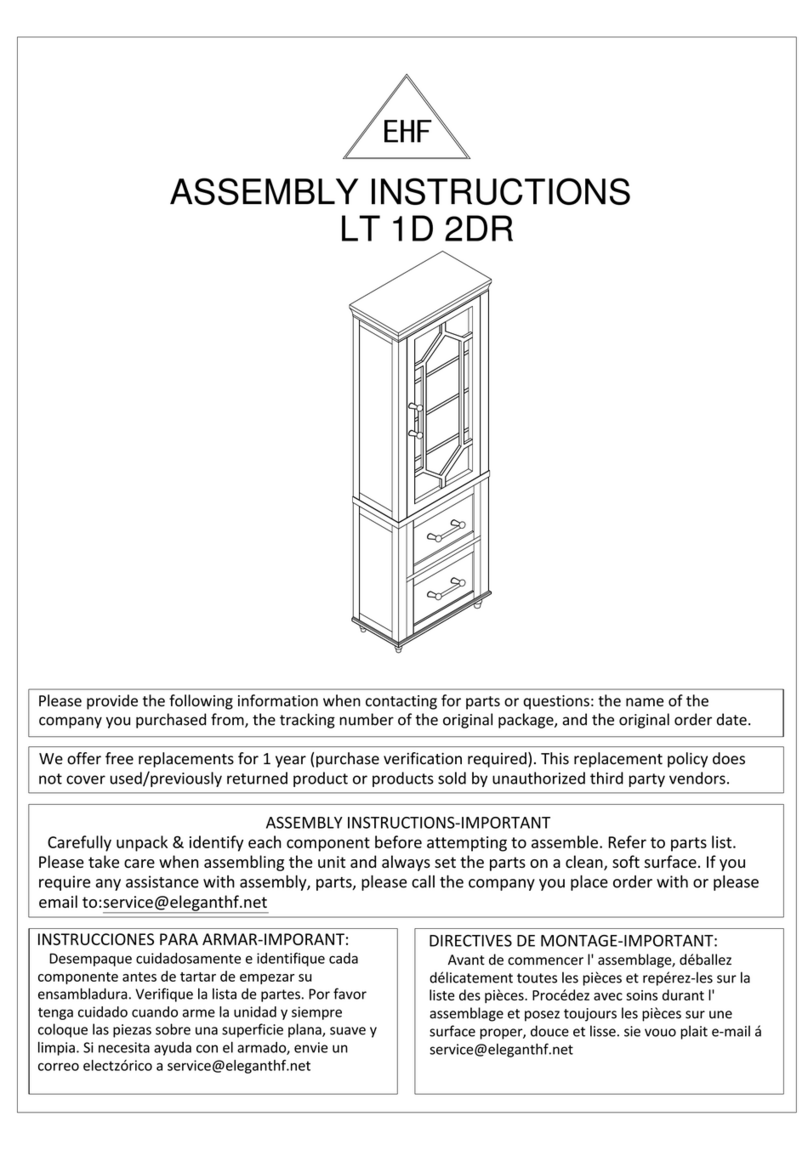 EHF

ASSEMBLY INSTRUCTIONS
LT 1D 2DR

Please provide the following information when contacting for parts or questions: the name of the company you purchased from, the tracking number of the original package, and the original order date.

We offer free replacements for 1 year (purchase verification required). This replacement policy does not cover used/previously returned product or products sold by unauthorized third party vendors.

ASSEMBLY INSTRUCTIONS-IMPORTANT
Carefully unpack & identify each component before attempting to assemble. Refer to parts list. Please take care when assembling the unit and always set the parts on a clean, soft surface. If you require any assistance with assembly, parts, please call the company you place order with or please email to:service@eleganthf.net

INSTRUCCIONES PARA ARMAR-IMPORANT:
Desempaque cuidadosamente e identifique cada componente antes de tartar de empezar su ensambladura. Verifique la lista de partes. Por favor tenga cuidado cuando arme la unidad y siempre coloque las piezas sobre una superficie plana, suave y limpia. Si necesita ayuda con el armado, envie un correo electzórico a service@eleganthf.net

DIRECTIVES DE MONTAGE-IMPORTANT:
Avant de commencer l' assemblage, déballez délicatement toutes les pièces et repérez-les sur la liste des pièces. Procédez avec soins durant l' assemblage et posez toujours les pièces sur une surface proper, douce et lisse. sie vouo plait e-mail á service@eleganthf.net