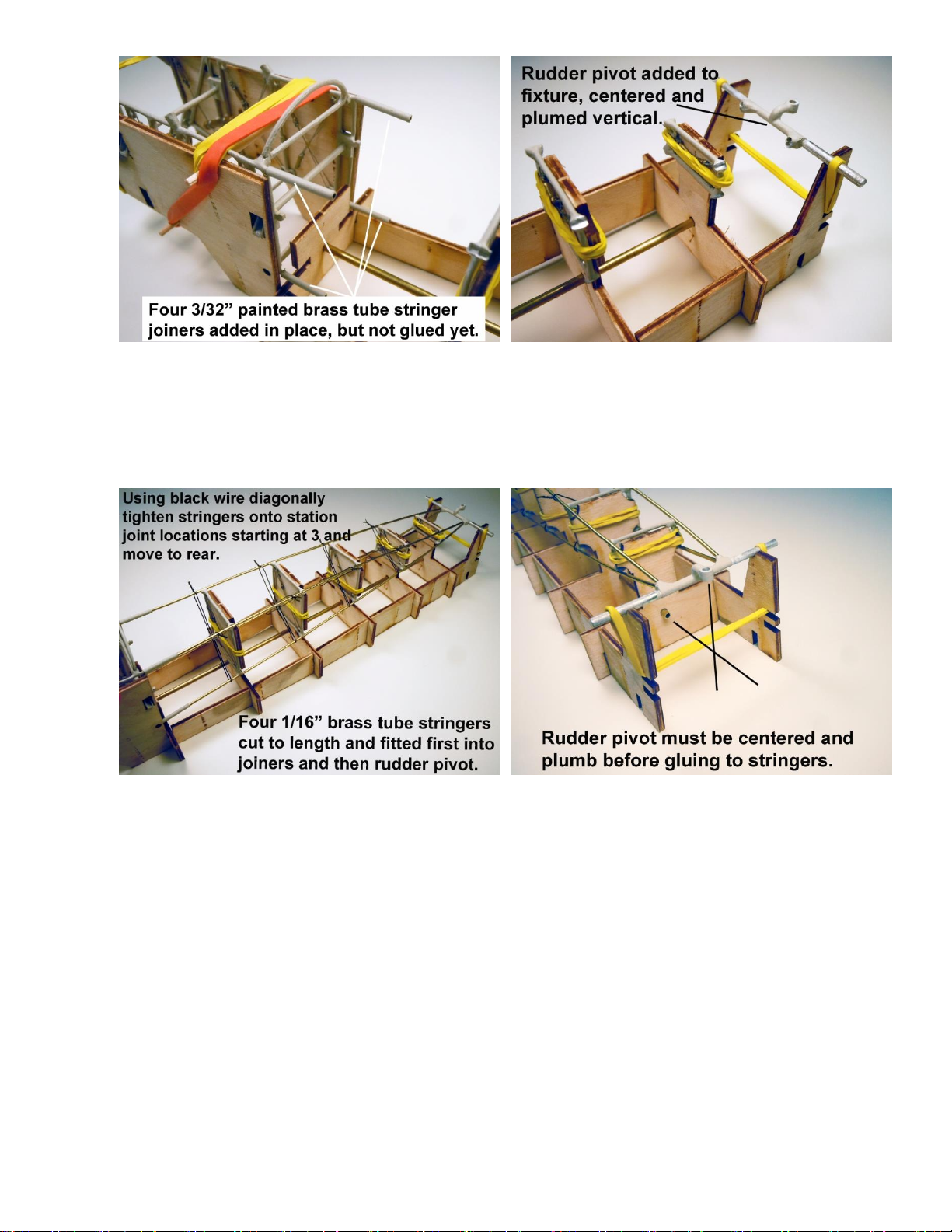 Four 3/32” painted brass tube stringer joiners added in place, but not glued yet.

Rudder pivot added to fixture, centered and plumed vertical.

Using black wire diagonally tighten stringers onto station joint locations starting at 3 and move to rear.

Four 1/16” brass tube stringers cut to length and fitted first into joiners and then rudder pivot.

Rudder pivot must be centered and plumb before gluing to stringers.