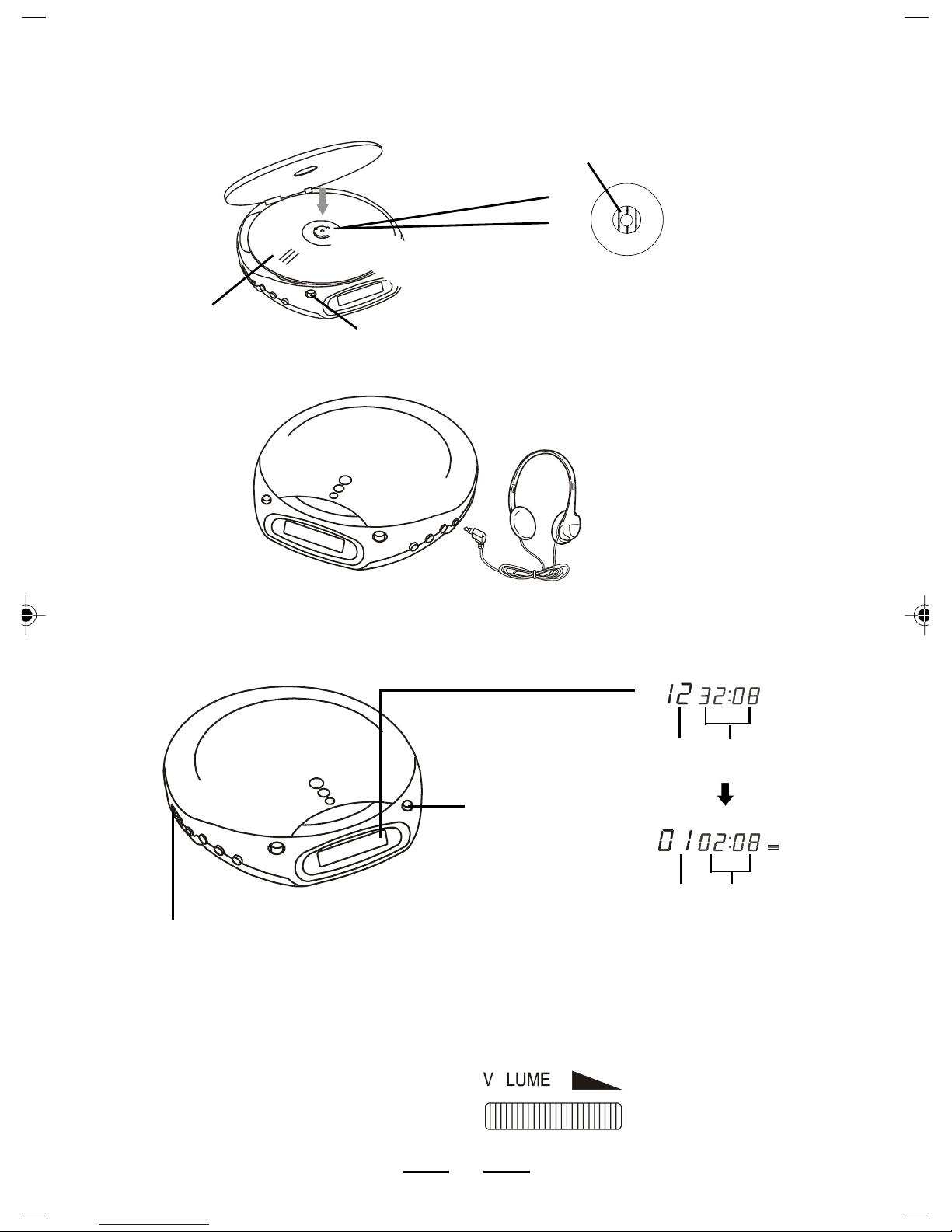 12 32:08

01 02:08

V LUME