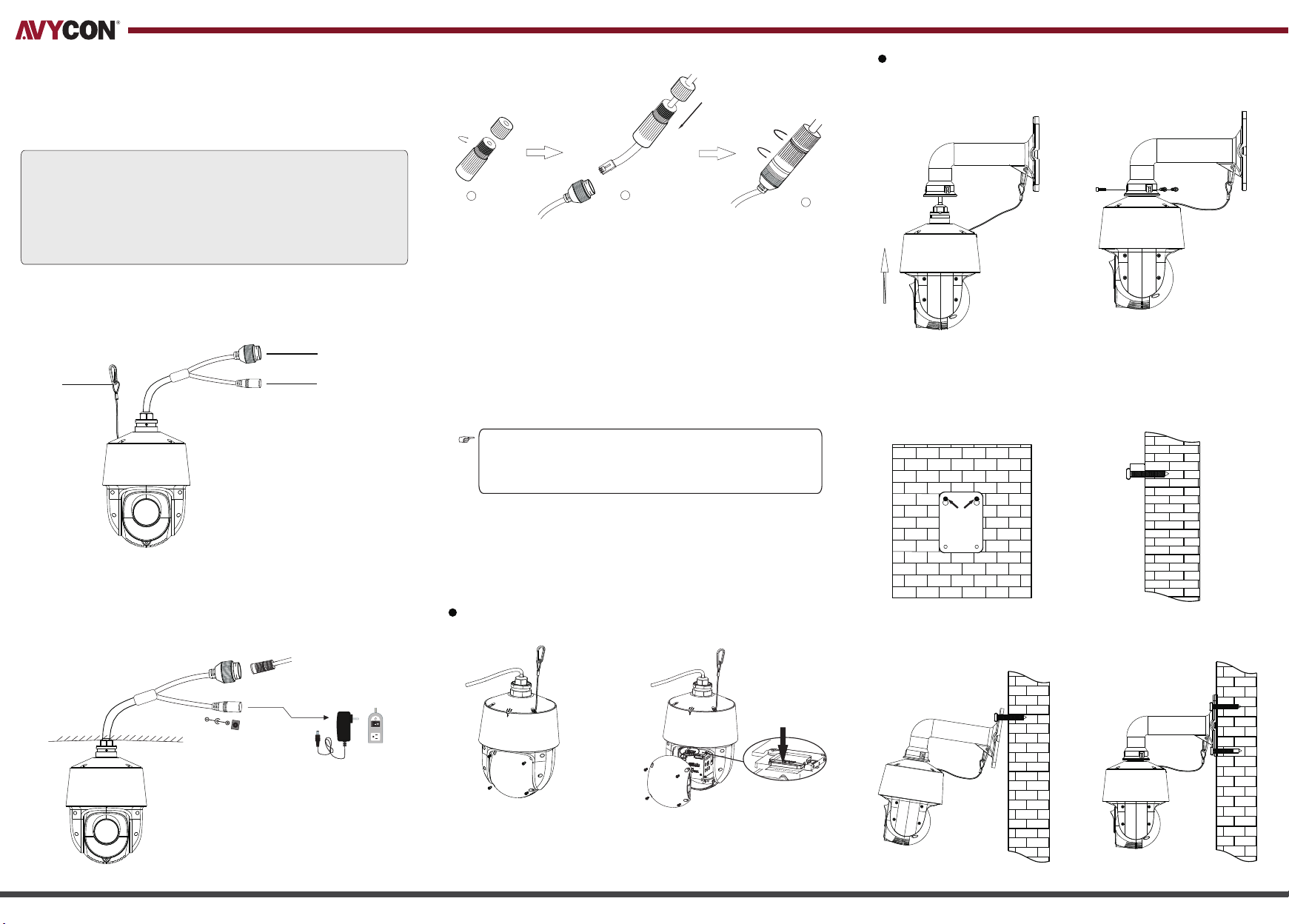 AVYCON®