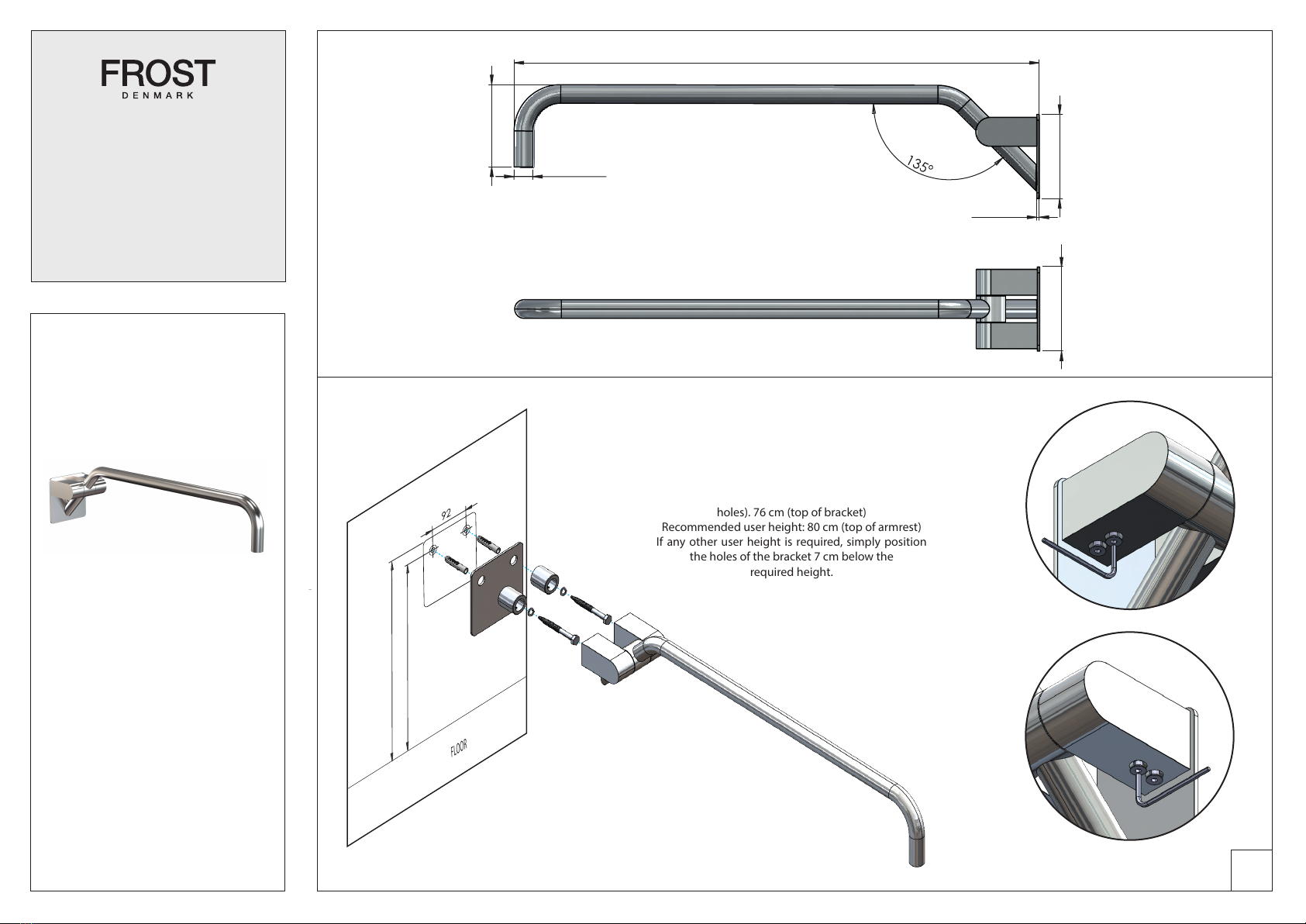 FROST
DENMARK

135°

92

FLOOR

holes). 76 cm (top of bracket)
Recommended user height: 80 cm (top of armrest)
If any other user height is required, simply position the holes of the bracket 7 cm below the required height.