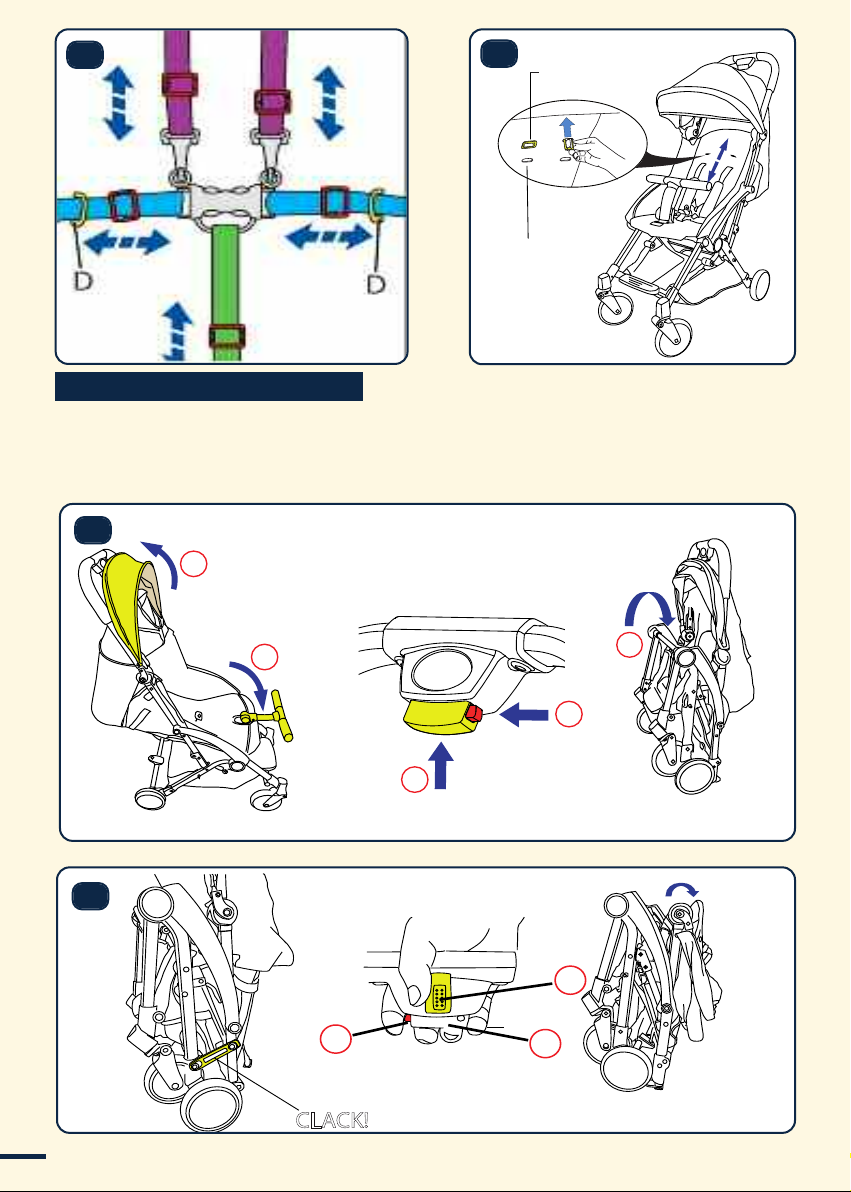 D

D

CLACK!