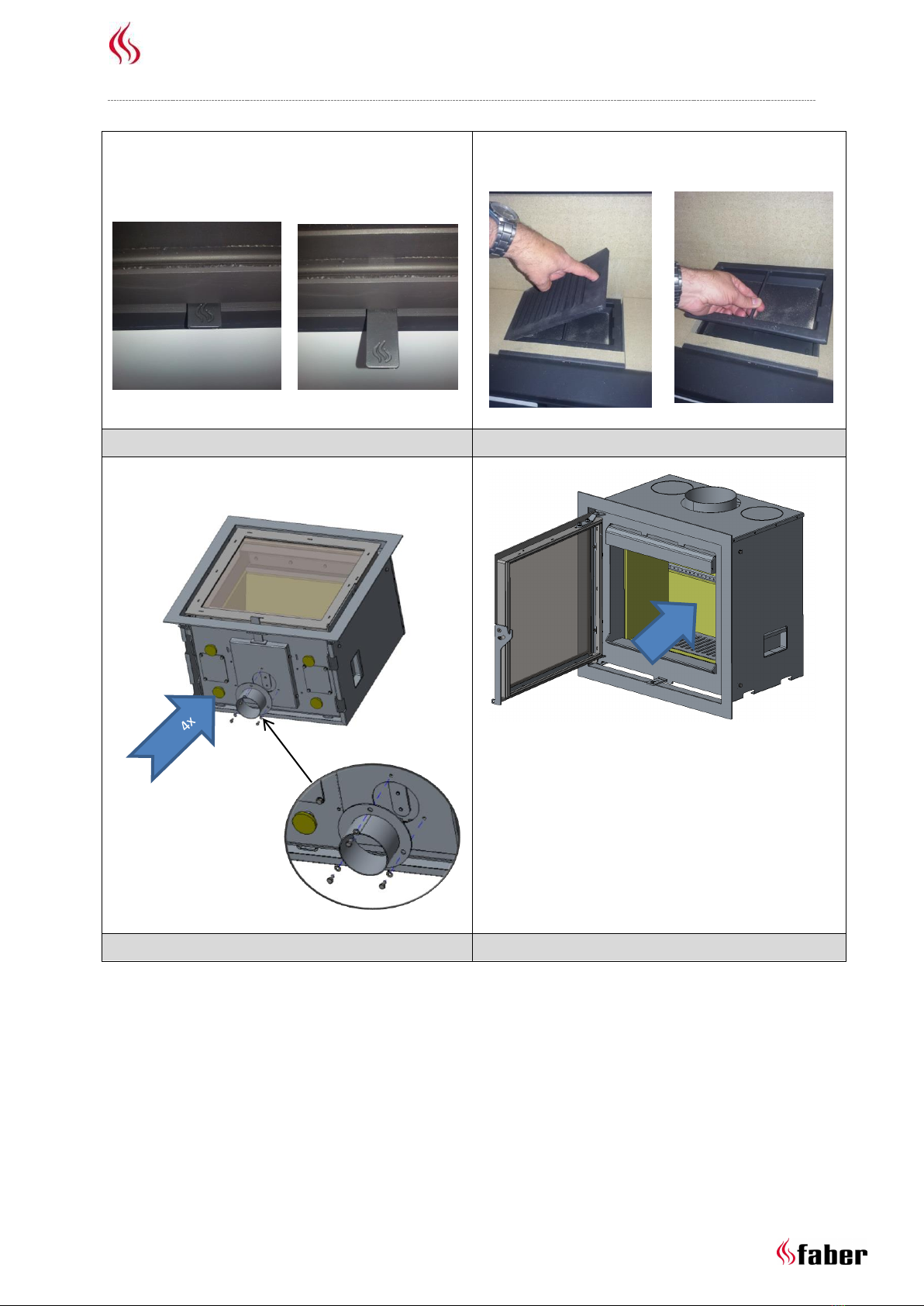 4x

faber