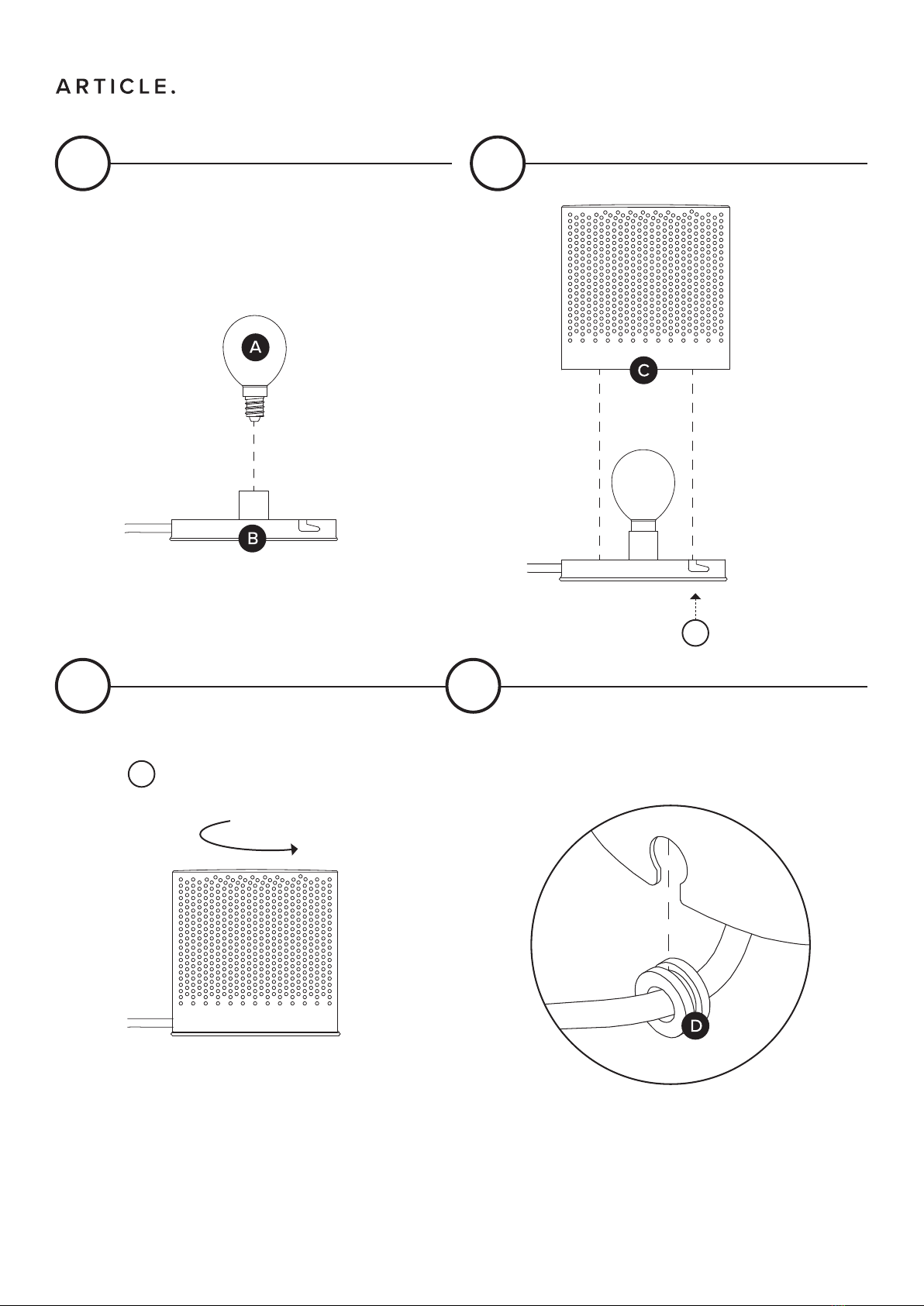 ARTICLE.

A

B

C

D