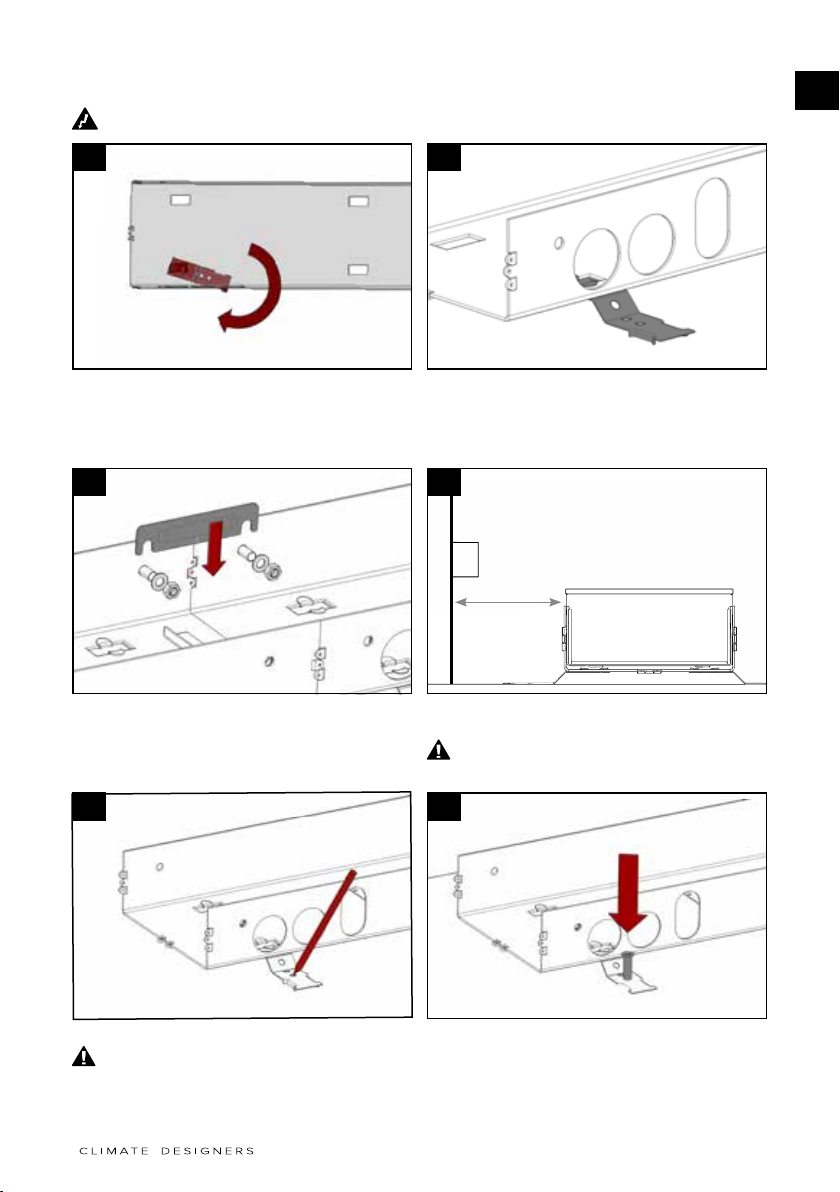 CLIMATE DESIGNERS