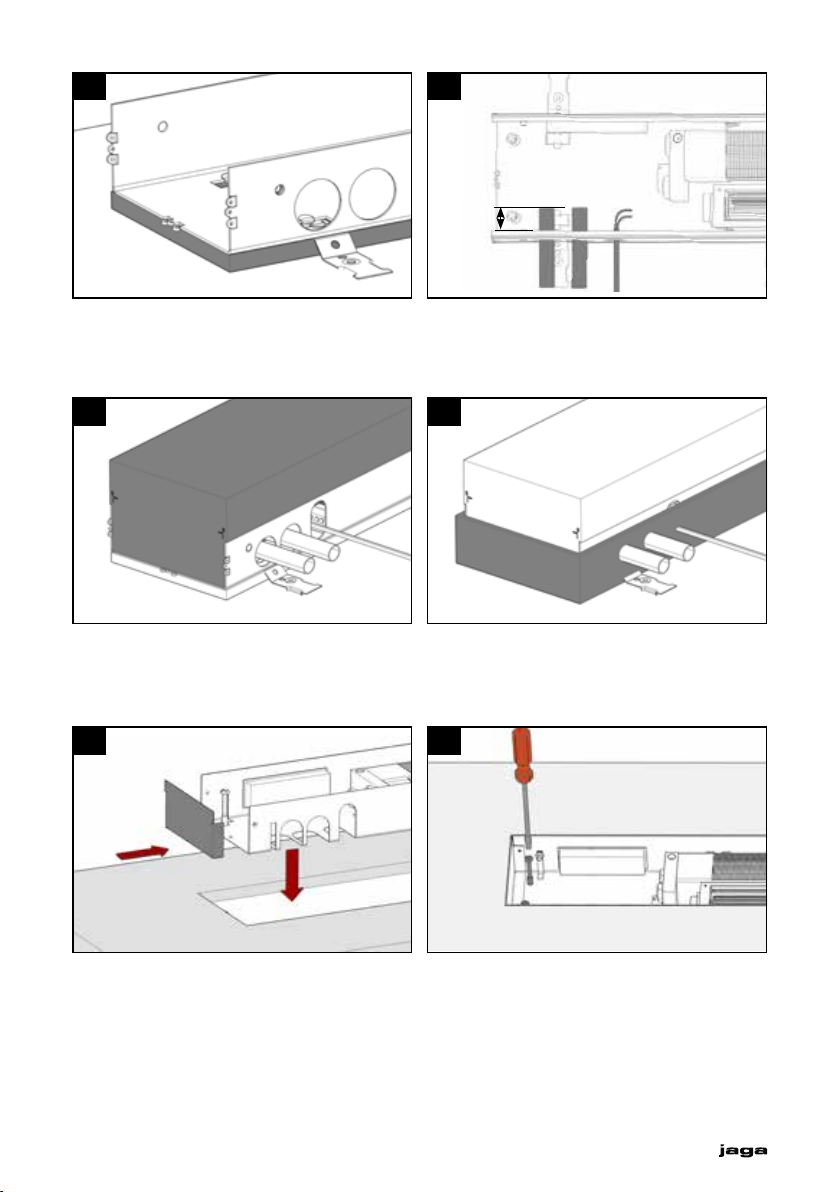 jaga