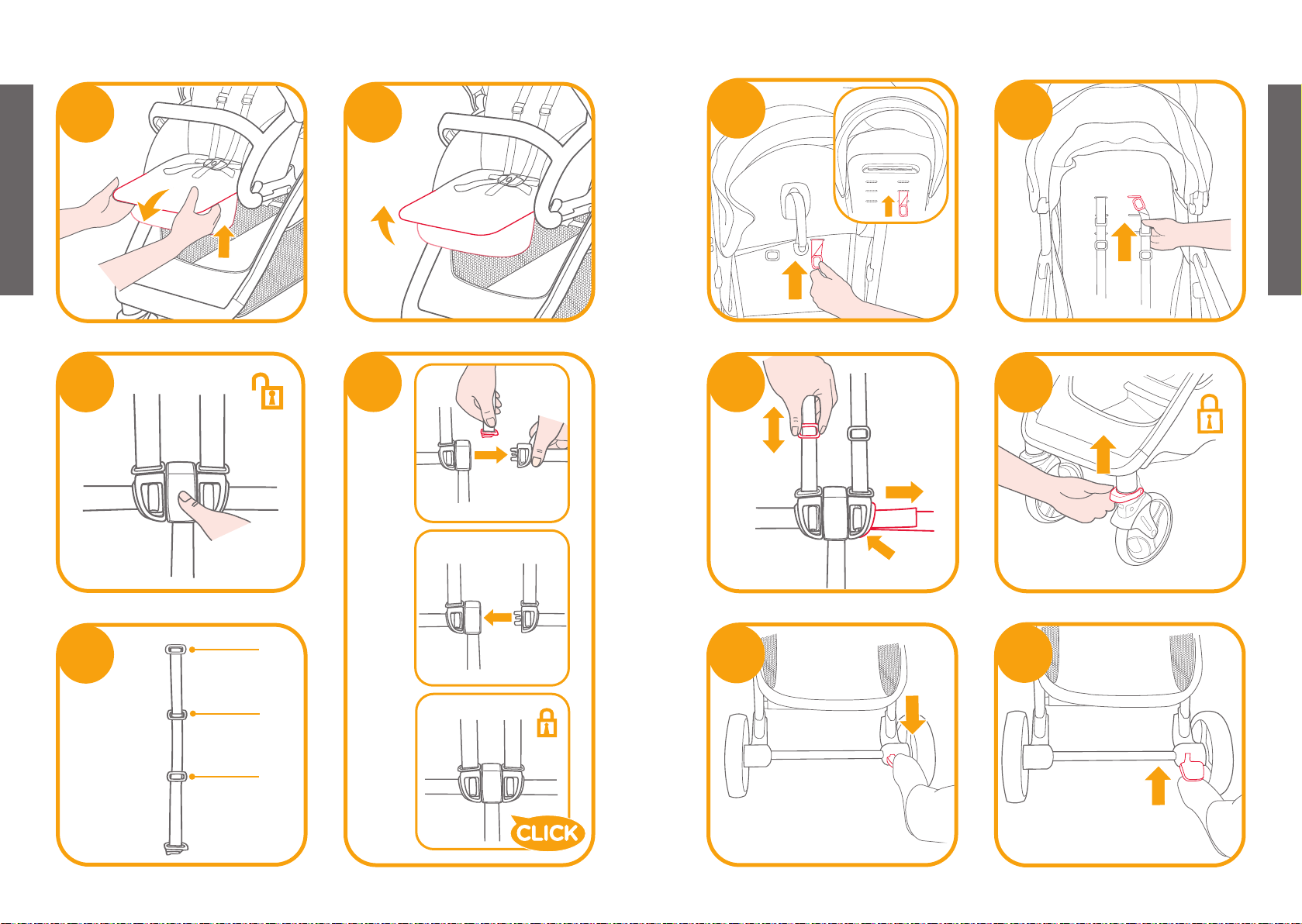 CLICK