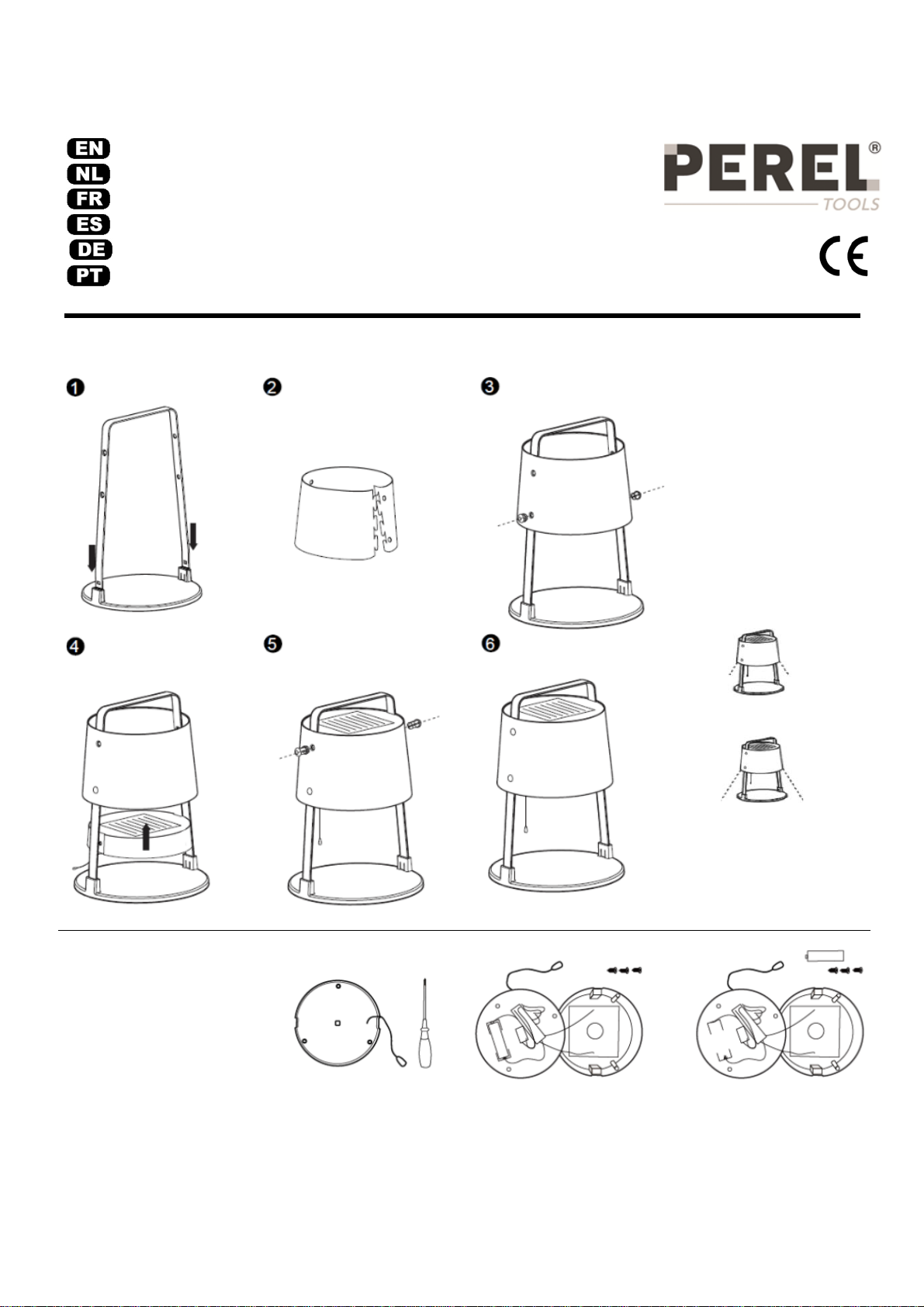 EN
NL
FR
ES
DE
PT

PEREL®
TOOLS

CE

❶
❷
❸
❹
❺
❻