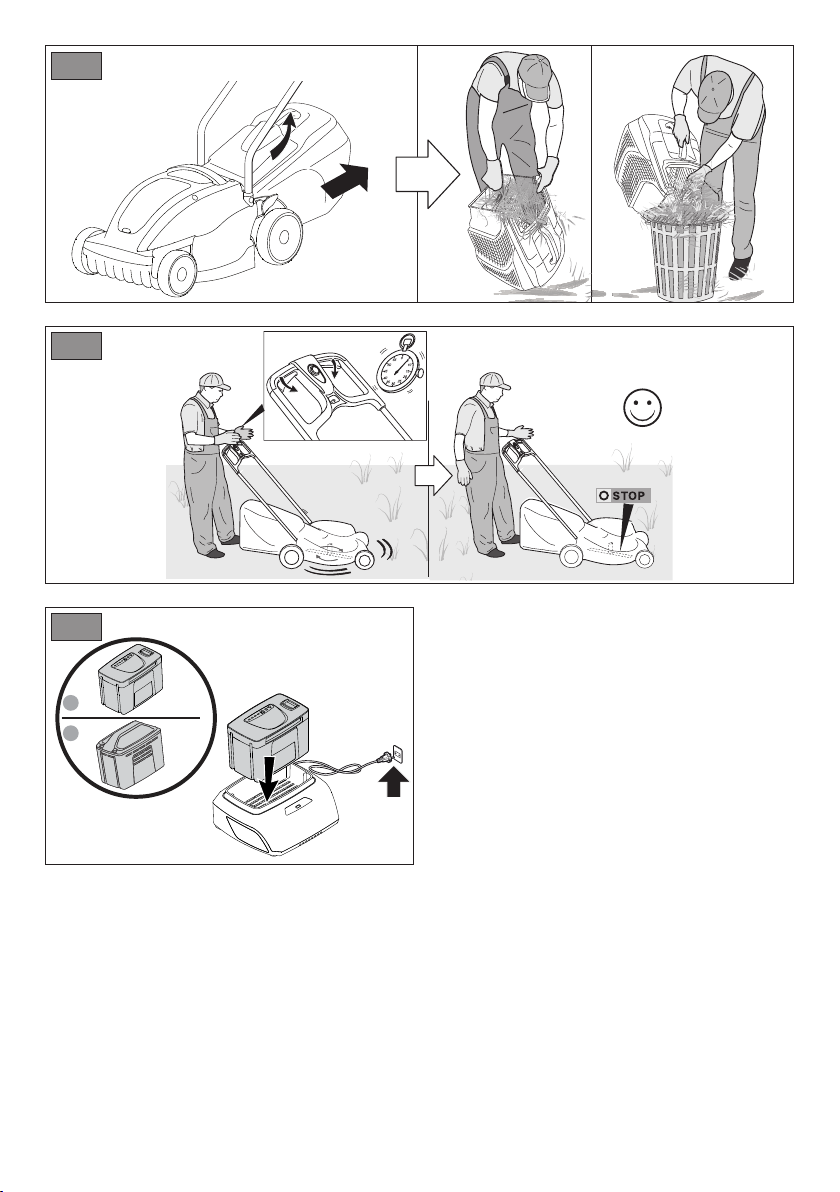 STOP