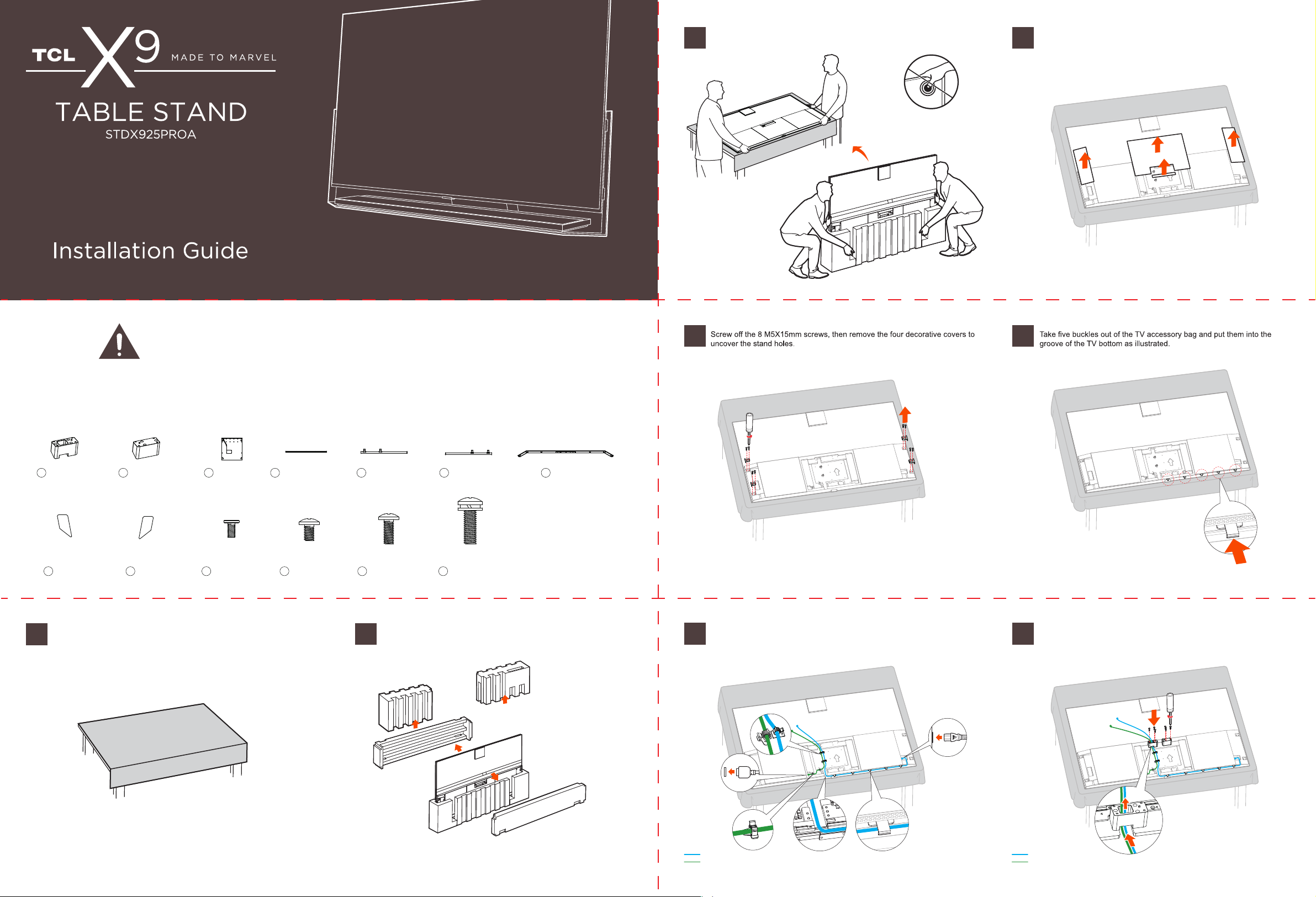 TCL X9 MADE TO MARVEL

TABLE STAND

STDX925PROA

Installation Guide

Screw off the 8 M5X15mm screws, then remove the four decorative covers to uncover the stand holes.

Take five buckles out of the TV accessory bag and put them into the groove of the TV bottom as illustrated.