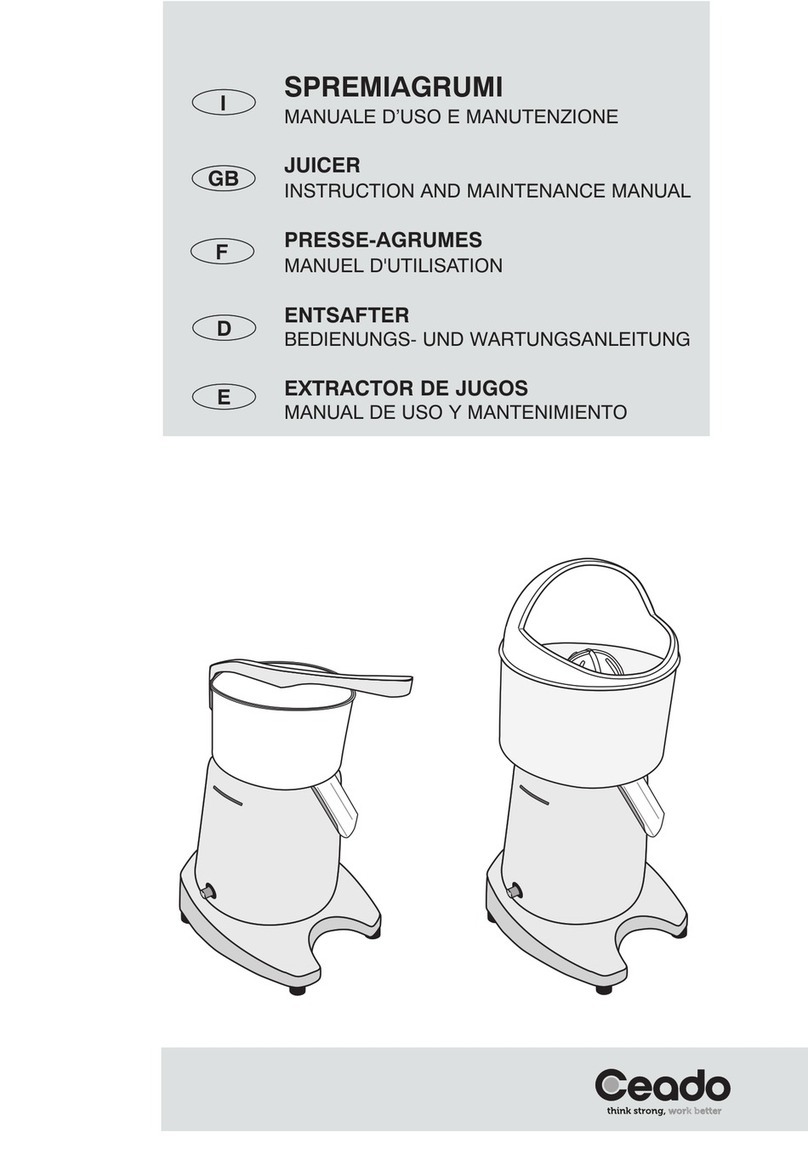 I
SPREMIAGRUMI
MANUALE D'USO E MANUTENZIONE

GB
JUICER
INSTRUCTION AND MAINTENANCE MANUAL

F
PRESSE-AGRUMES
MANUEL D'UTILISATION

D
ENTSAFTER
BEDIENUNGS- UND WARTUNGSANLEITUNG

E
EXTRACTOR DE JUGOS
MANUAL DE USO Y MANTENIMIENTO

Ceado
think strong, work better