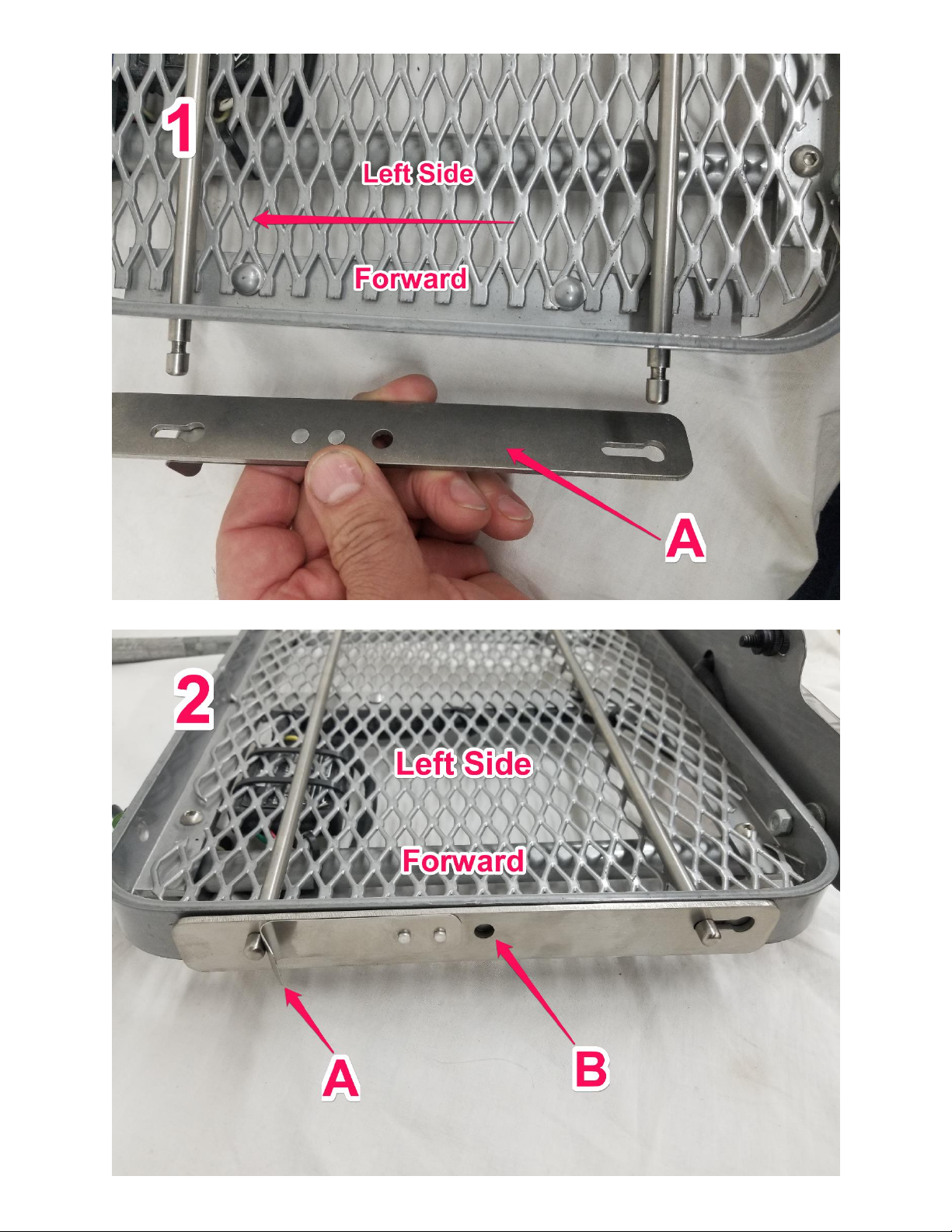 1

Left Side

Forward

A

2

Left Side

Forward

A

B